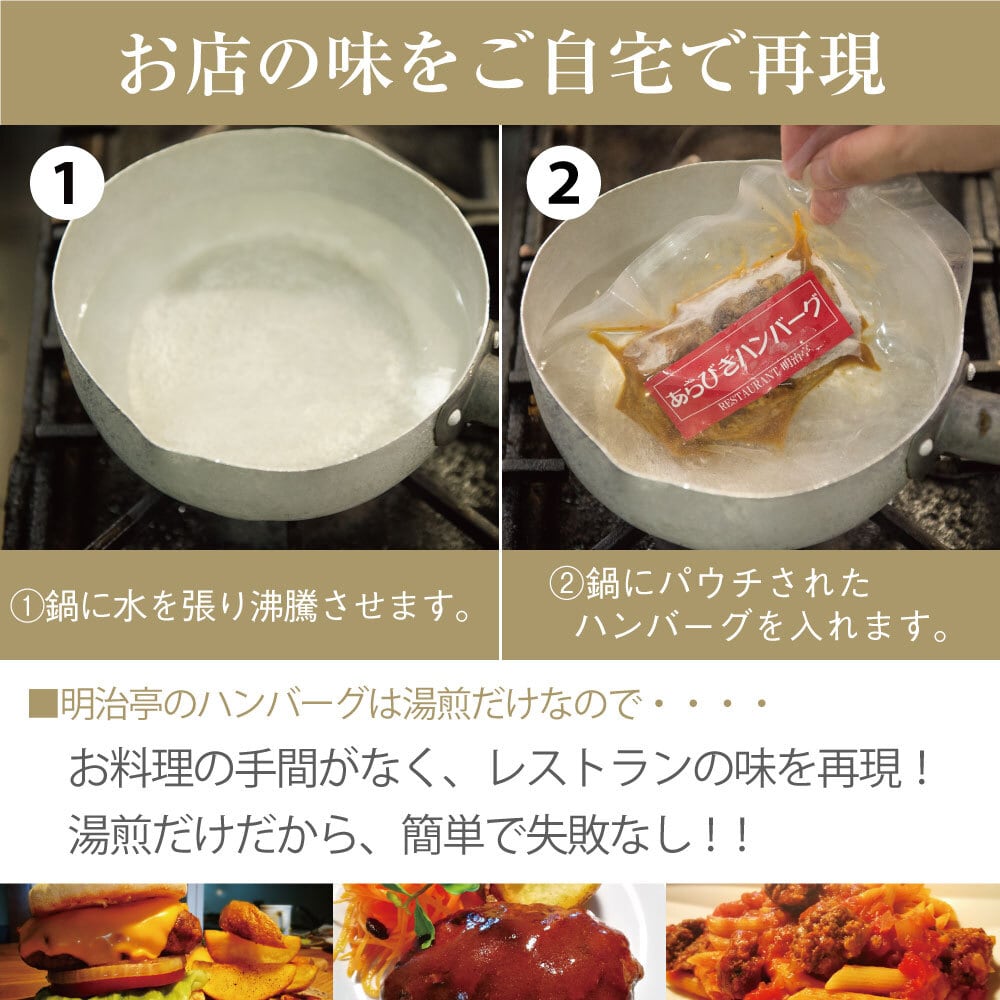 お店の味をご自宅で再現

1

2

あらびきハンバーグ
RESTAURANT 明治亭

①鍋に水を張り沸騰させます。

②鍋にパウチされたハンバーグを入れます。

■明治亭のハンバーグは湯煎だけなので・・・・

お料理の手間がなく、レストランの味を再現！
湯煎だけだから、簡単で失敗なし！！