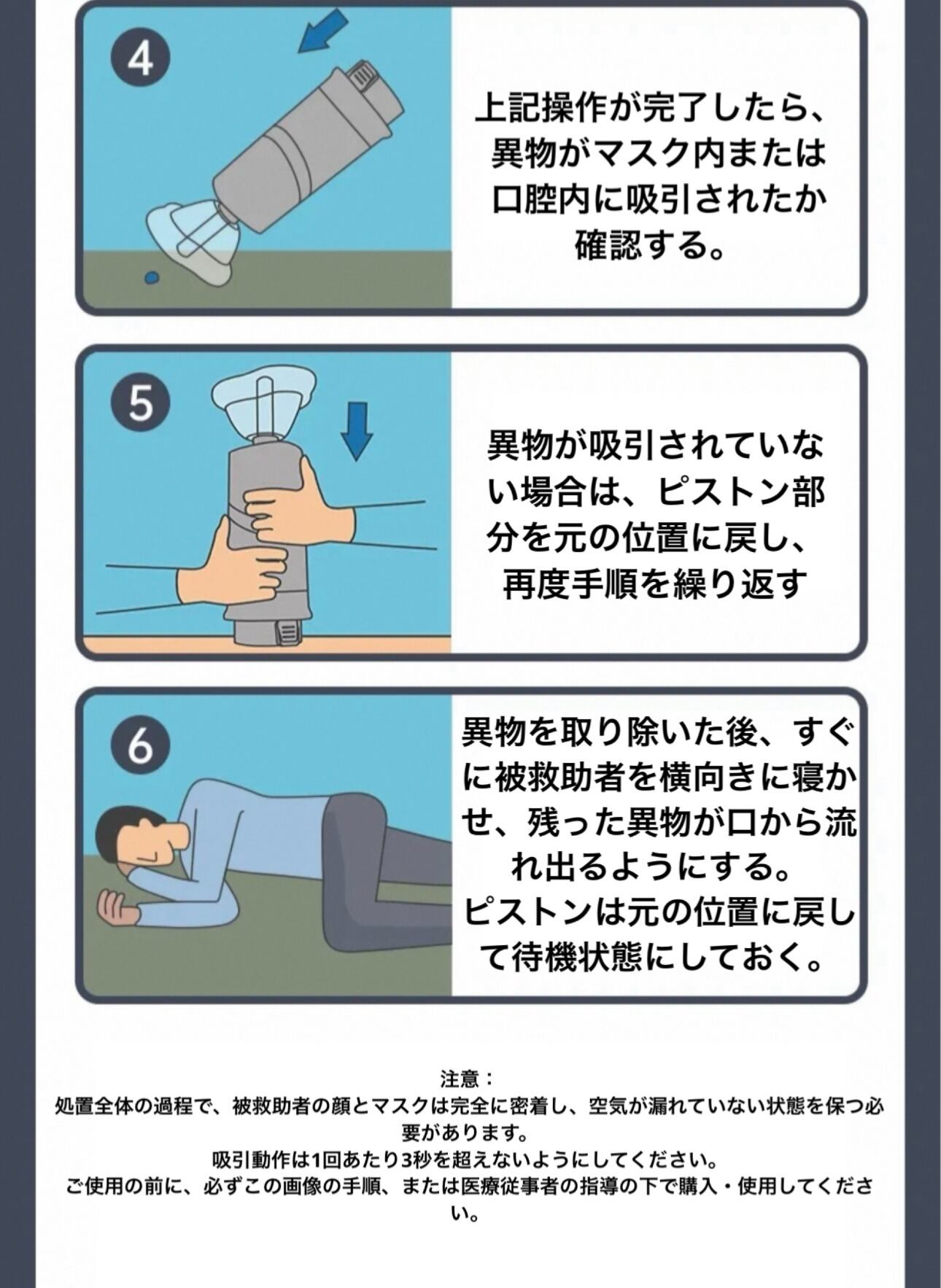 4

上記操作が完了したら、異物がマスク内または口腔内に吸引されたか確認する。

5

異物が吸引されていない場合は、ピストン部分を元の位置に戻し、再度手順を繰り返す

6

異物を取り除いた後、すぐに被救助者を横向きに寝かせ、残った異物が口から流れ出るようにする。
ピストンは元の位置に戻して待機状態にしておく。

注意：
処置全体の過程で、被救助者の顔とマスクは完全に密着し、空気が漏れていない状態を保つ必要があります。
吸引動作は1回あたり3秒を超えないようにしてください。
ご使用の前に、必ずこの画像の手順、または医療従事者の指導の下で購入・使用してください。