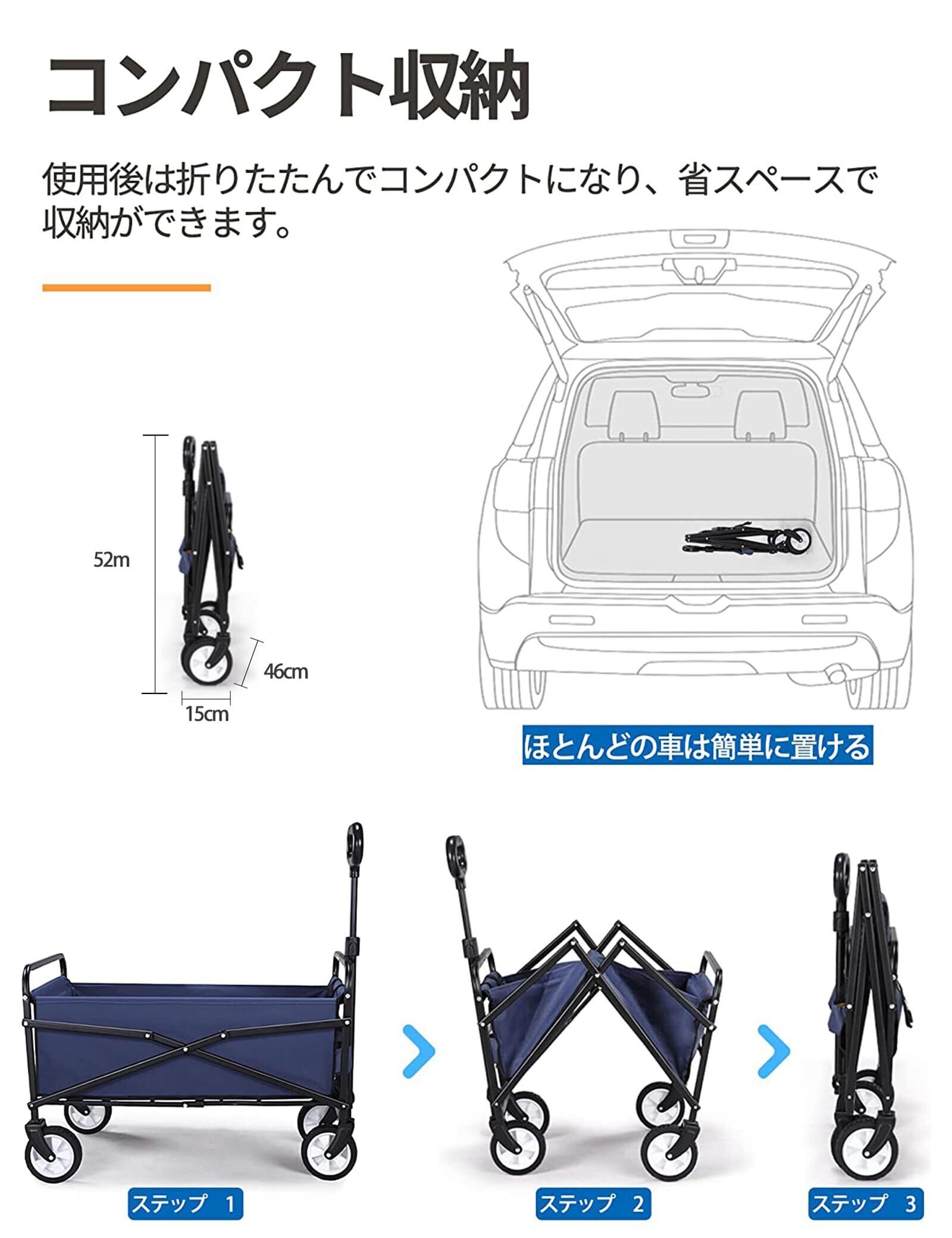 コンパクト収納

使用後は折りたたんでコンパクトになり、省スペースで収納ができます。

52m

46cm

15cm

ほとんどの車は簡単に置ける

ステップ 1

ステップ 2

ステップ 3