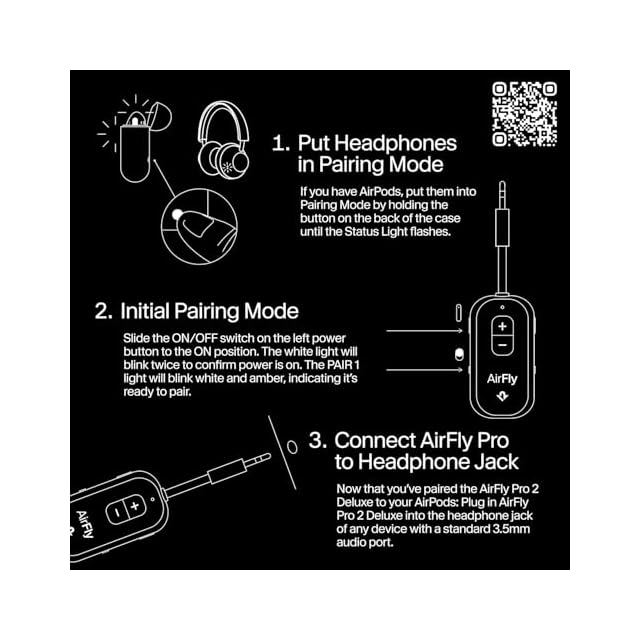 1. Put Headphones in Pairing Mode

If you have AirPods, put them into Pairing Mode by holding the button on the back of the case until the Status Light flashes.

2. Initial Pairing Mode

Slide the ON/OFF switch on the left power button to the ON position. The white light will blink twice to confirm power is on. The PAIR 1 light will blink white and amber, indicating it's ready to pair.

+
−
AirFly

3. Connect AirFly Pro to Headphone Jack

Now that you've paired the AirFly Pro 2 Deluxe to your AirPods: Plug in AirFly Pro 2 Deluxe into the headphone jack of any device with a standard 3.5mm audio port.

−
+
AirFly