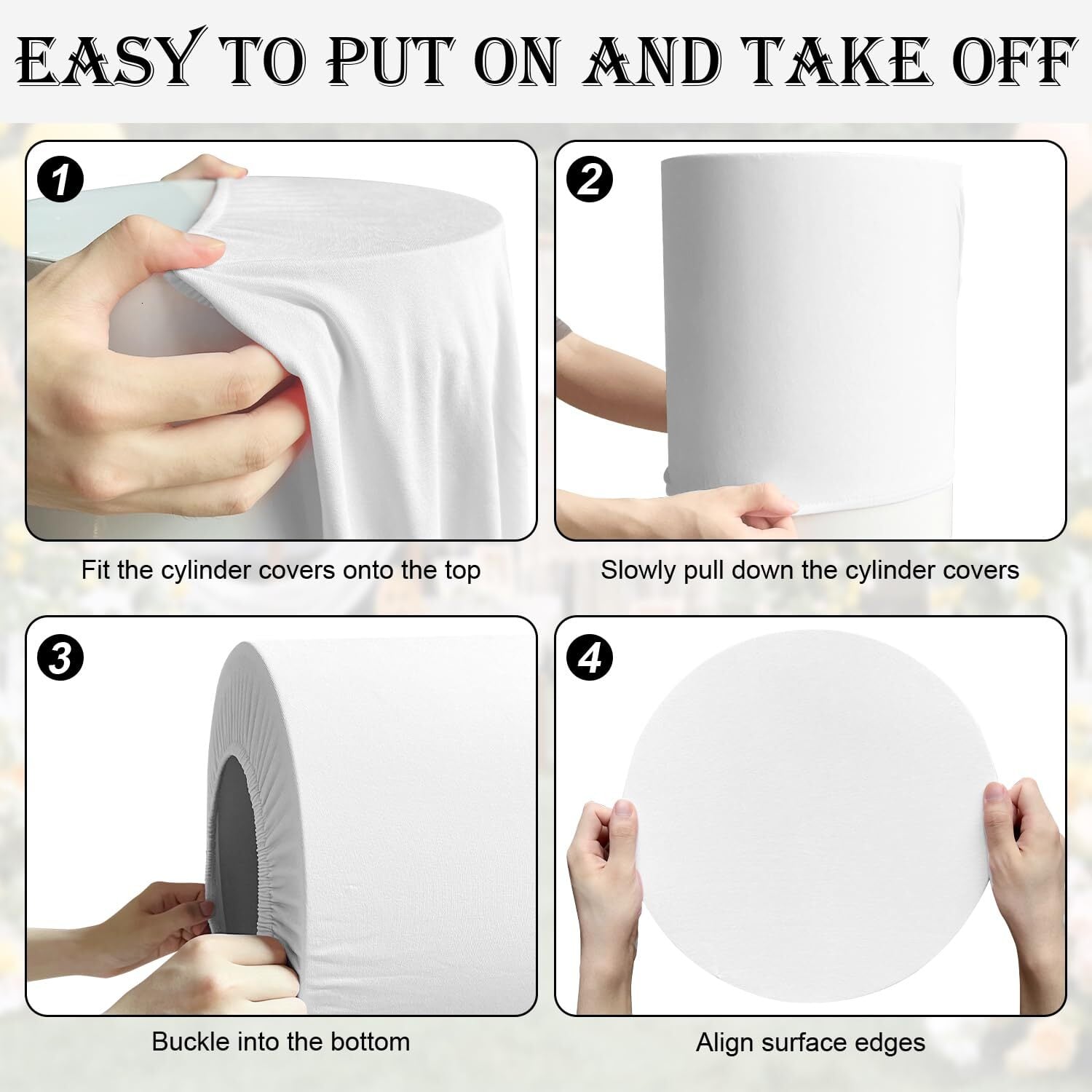 EASY TO PUT ON AND TAKE OFF

1

Fit the cylinder covers onto the top

2

Slowly pull down the cylinder covers

3

Buckle into the bottom

4

Align surface edges