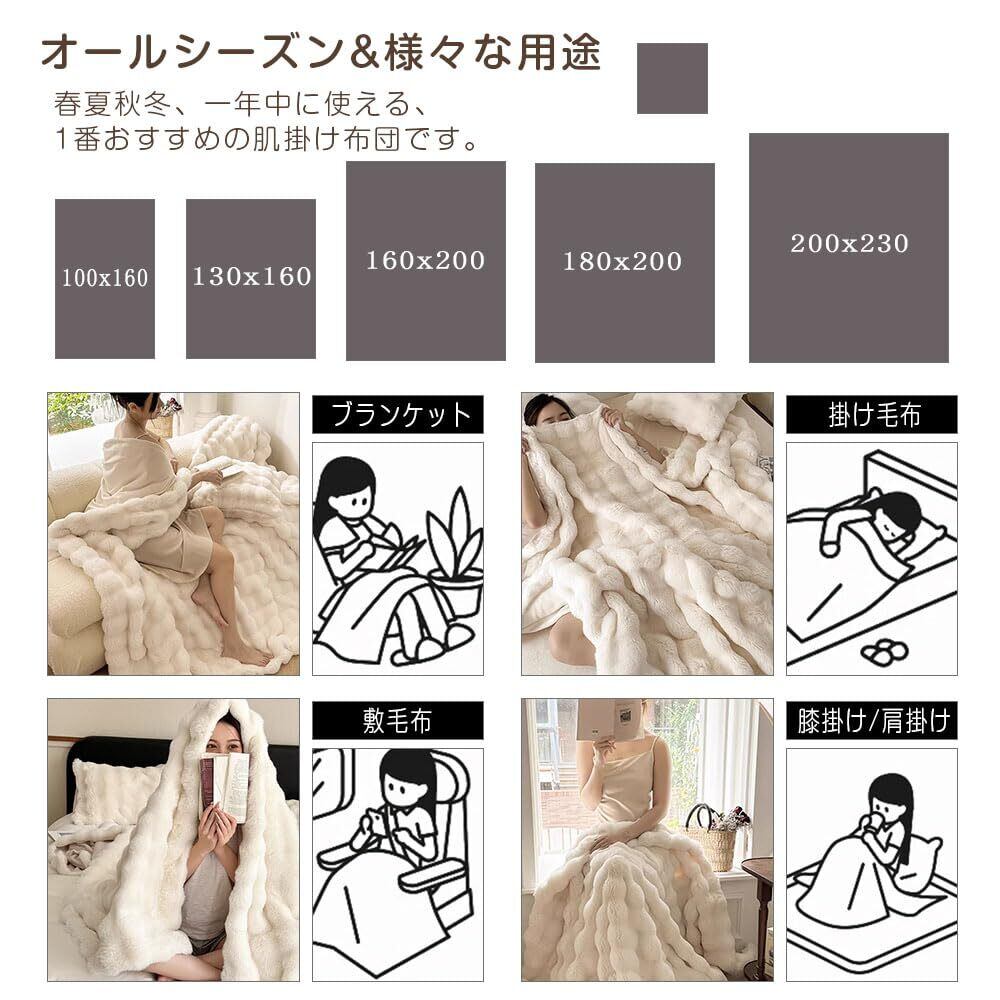 オールシーズン&様々な用途

春夏秋冬、一年中に使える、
1番おすすめの肌掛け布団です。

100x160

130x160

160x200

180x200

200x230

ブランケット

掛け毛布

敷毛布

膝掛け/肩掛け