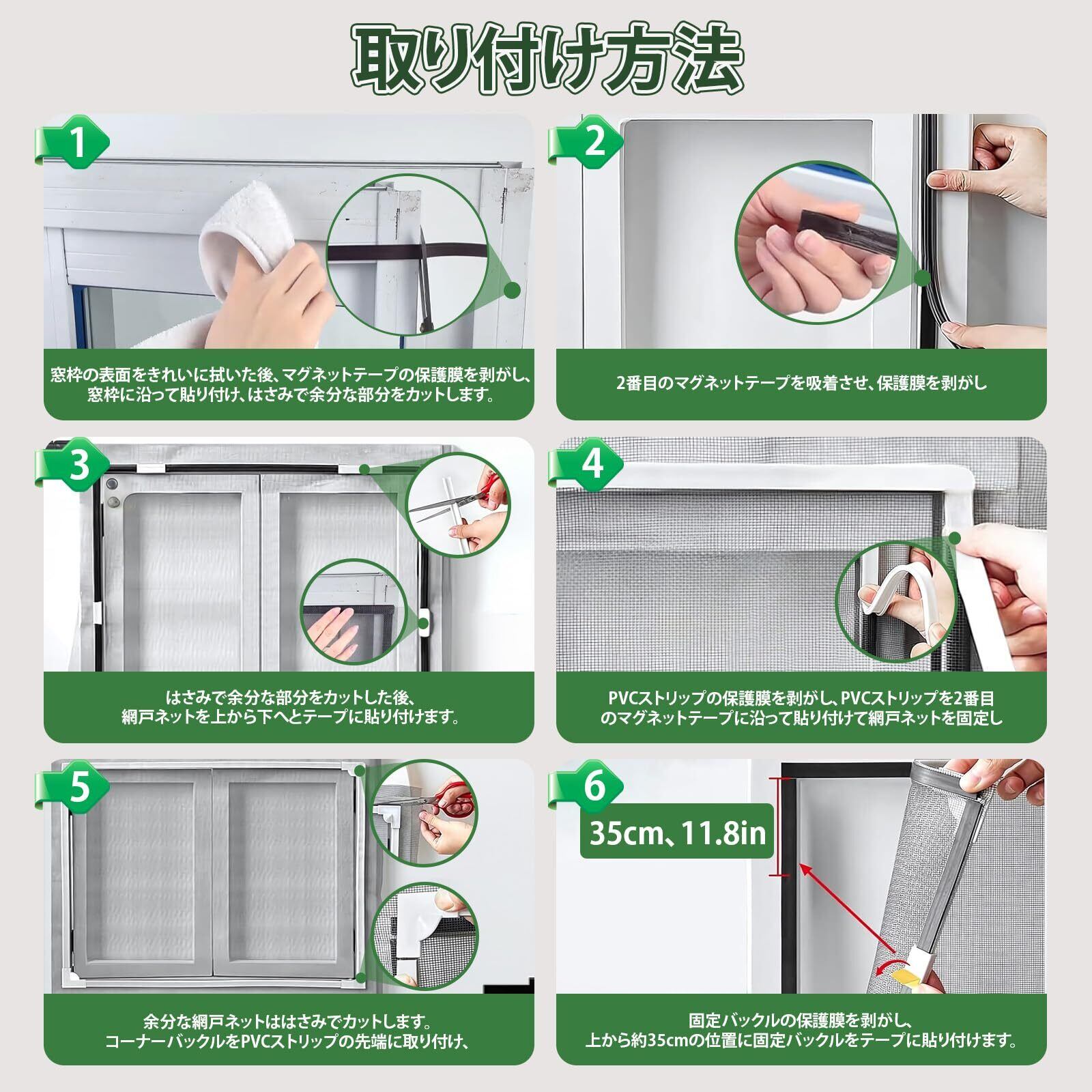 取り付け方法

1

窓枠の表面をきれいに拭いた後、マグネットテープの保護膜を剥がし、窓枠に沿って貼り付け、はさみで余分な部分をカットします。

2

2番目のマグネットテープを吸着させ、保護膜を剥がし

3

はさみで余分な部分をカットした後、網戸ネットを上から下へとテープに貼り付けます。

4

PVCストリップの保護膜を剥がし、PVCストリップを2番目のマグネットテープに沿って貼り付けて網戸ネットを固定し

5

余分な網戸ネットははさみでカットします。コーナーバックルをPVCストリップの先端に取り付け、

6

35cm、11.8in

固定バックルの保護膜を剥がし、上から約35cmの位置に固定バックルをテープに貼り付けます。