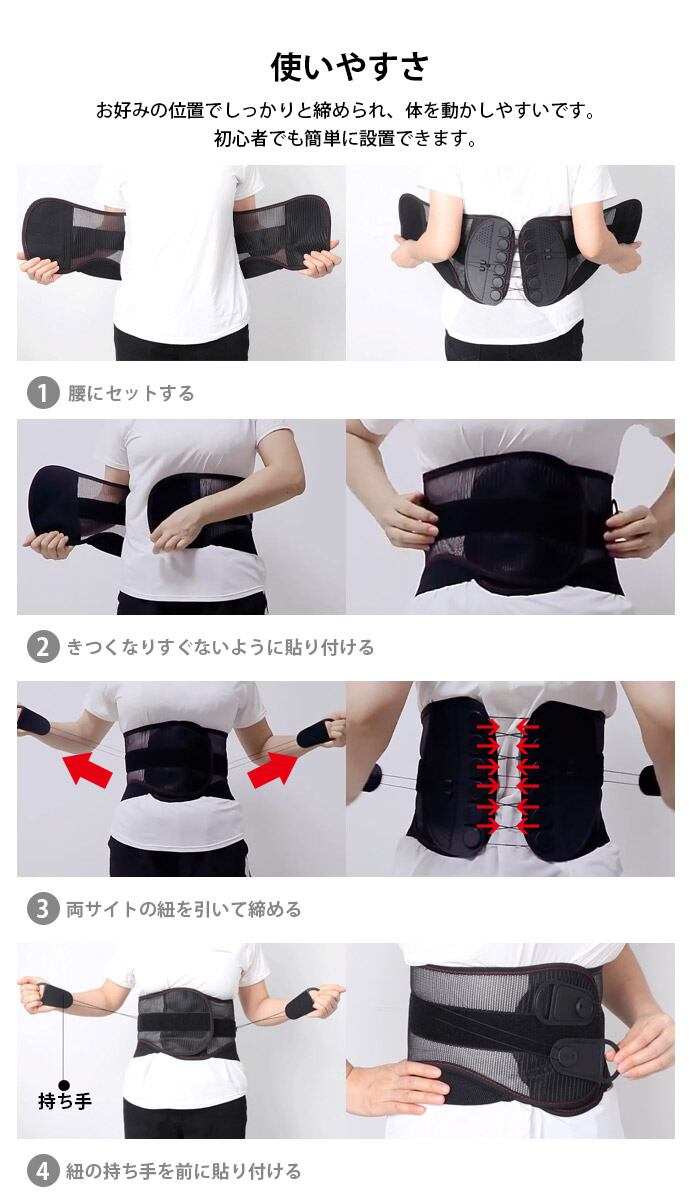 使いやすさ

お好みの位置でしっかりと締められ、体を動かしやすいです。
初心者でも簡単に設置できます。

1 腰にセットする

2 きつくなりすぐないように貼り付ける

3 両サイトの紐を引いて締める

持ち手

4 紐の持ち手を前に貼り付ける