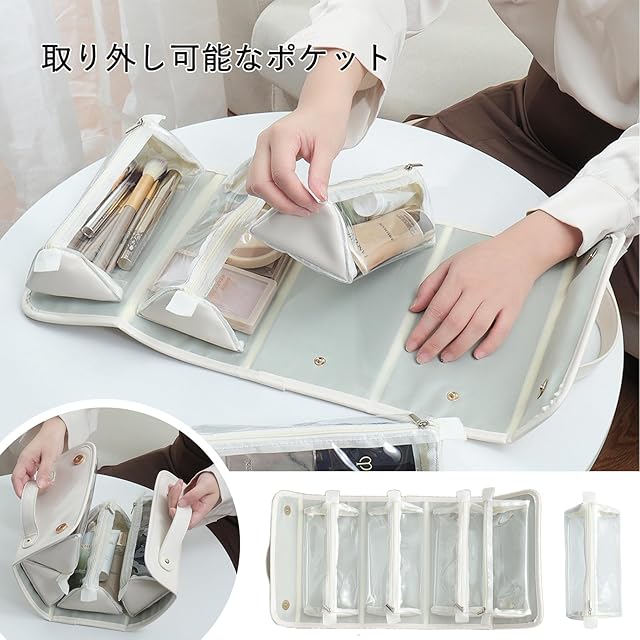 取り外し可能なポケット