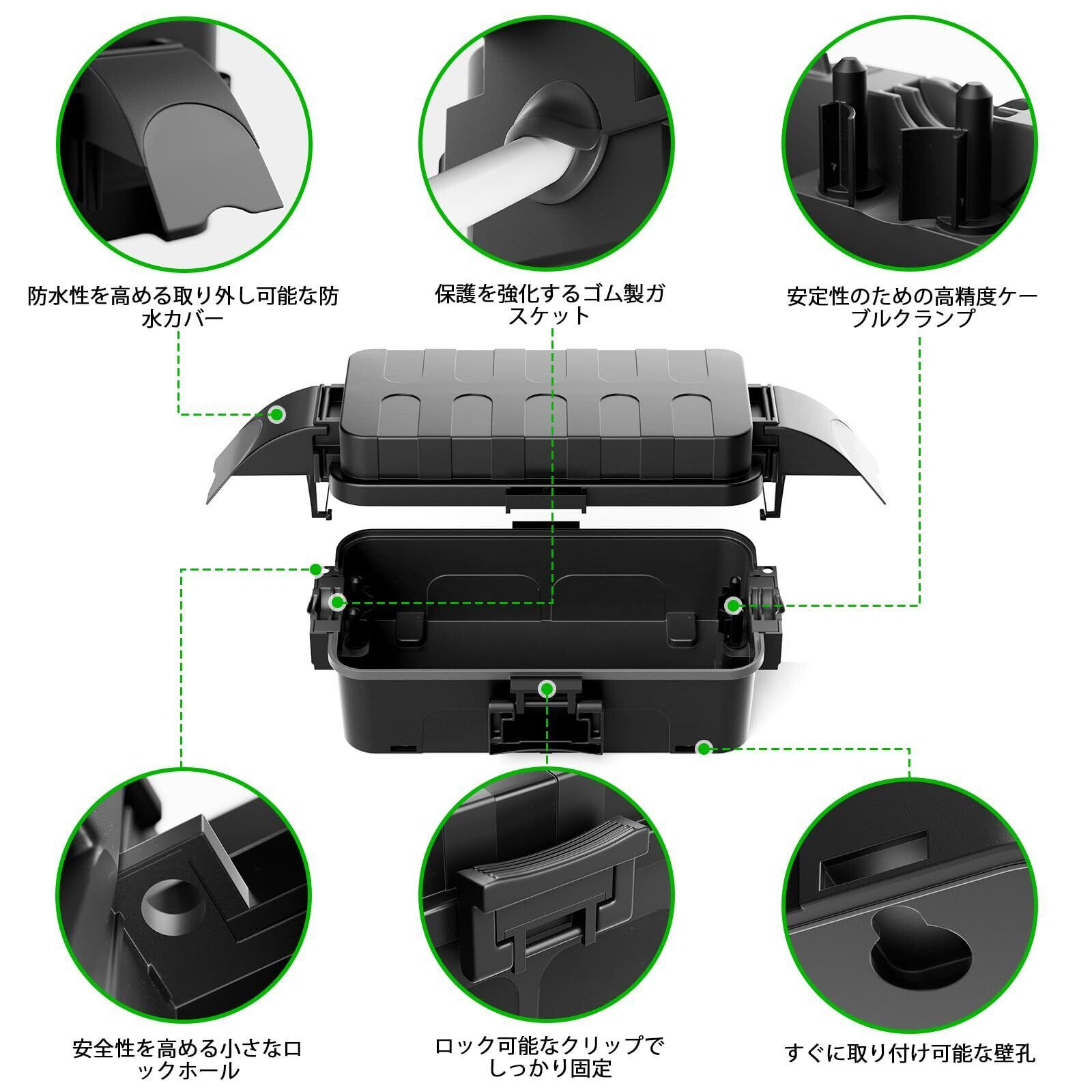 防水性を高める取り外し可能な防水カバー

保護を強化するゴム製ガスケット

安定性のための高精度ケーブルクランプ

安全性を高める小さなロックホール

ロック可能なクリップでしっかり固定

すぐに取り付け可能な壁孔