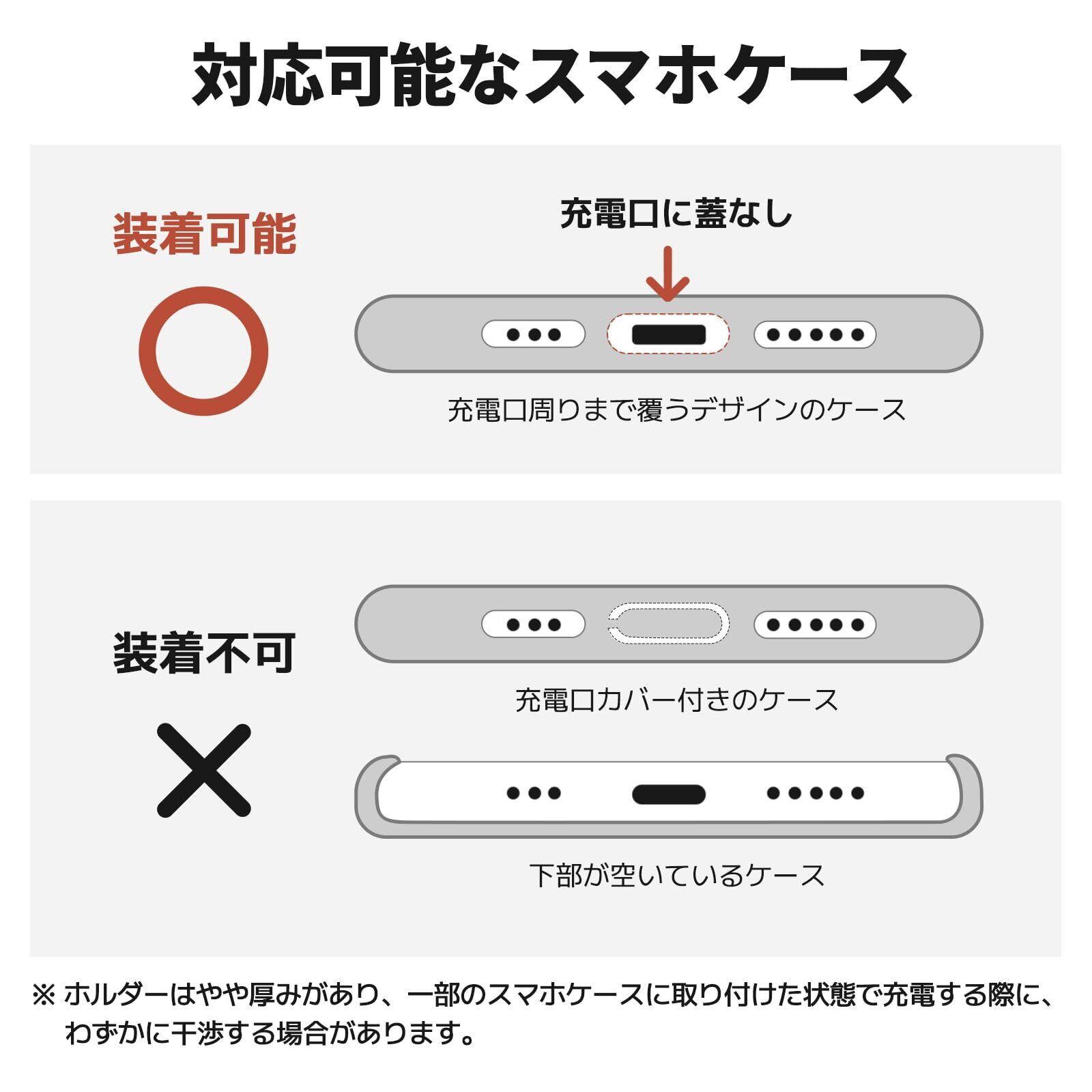 対応可能なスマホケース

装着可能

充電口に蓋なし

充電口周りまで覆うデザインのケース

装着不可

充電口カバー付きのケース

下部が空いているケース

※ ホルダーはやや厚みがあり、一部のスマホケースに取り付けた状態で充電する際に、わずかに干渉する場合があります。