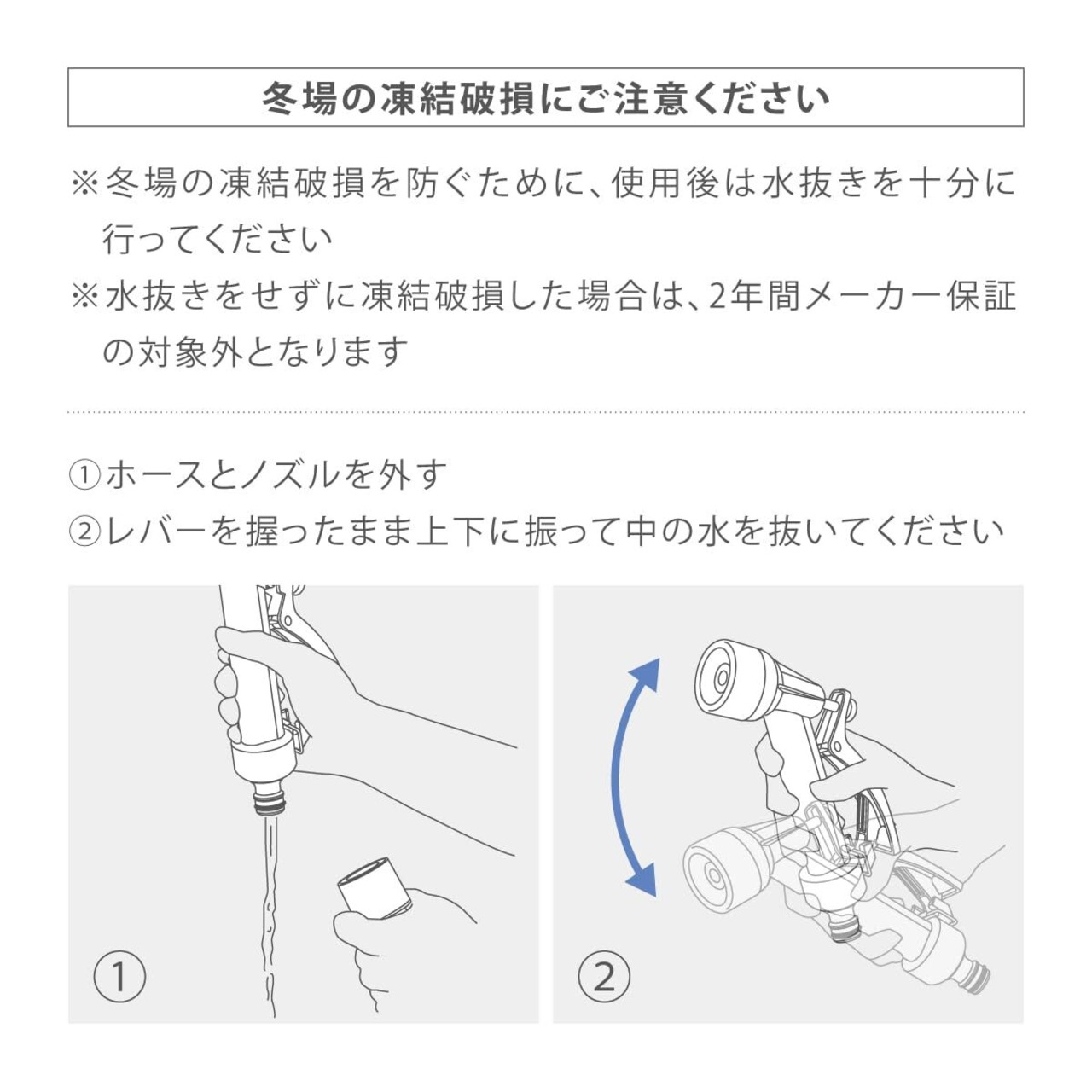 冬場の凍結破損にご注意ください

※冬場の凍結破損を防ぐために、使用後は水抜きを十分に行ってください
※水抜きをせずに凍結破損した場合は、2年間メーカー保証の対象外となります

①ホースとノズルを外す
②レバーを握ったまま上下に振って中の水を抜いてください

①

②