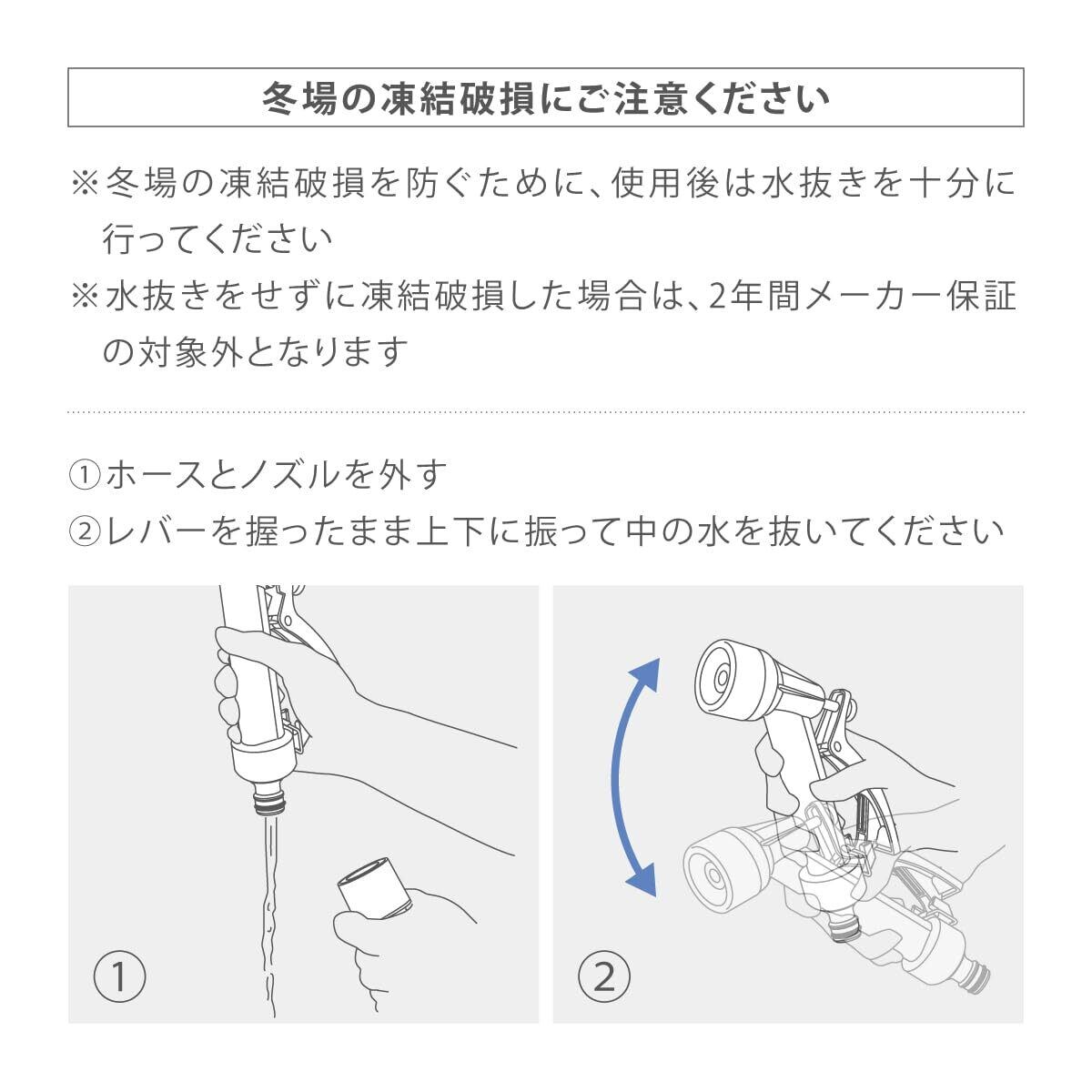 冬場の凍結破損にご注意ください

※冬場の凍結破損を防ぐために、使用後は水抜きを十分に行ってください

※水抜きをせずに凍結破損した場合は、2年間メーカー保証の対象外となります

①ホースとノズルを外す

②レバーを握ったまま上下に振って中の水を抜いてください

①

②