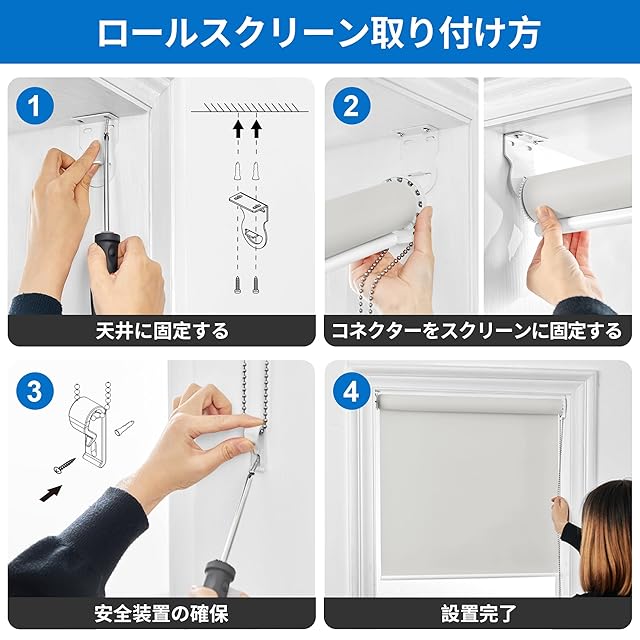 ロールスクリーン取り付け方

1
天井に固定する

2
コネクターをスクリーンに固定する

3
安全装置の確保

4
設置完了