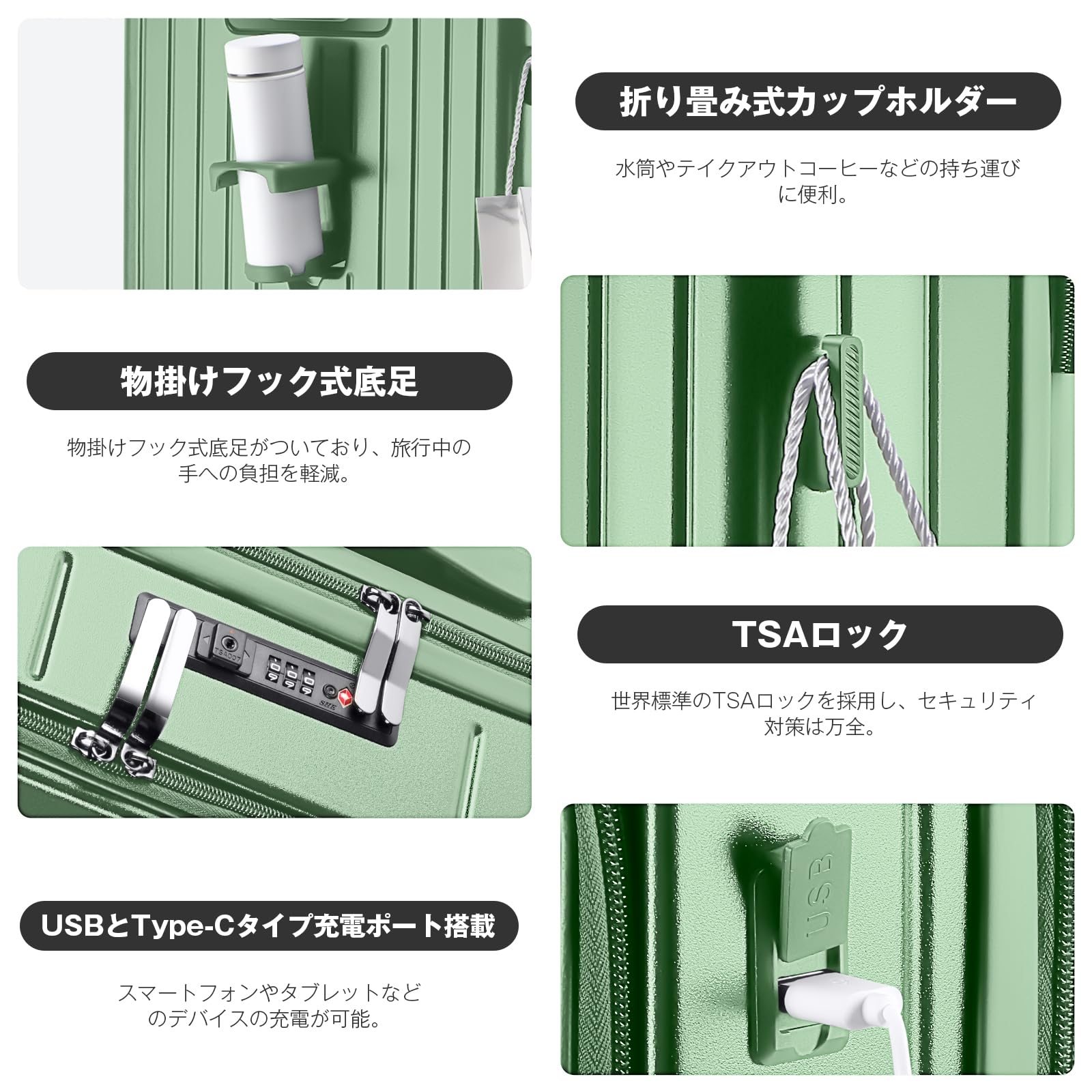 折り畳み式カップホルダー

水筒やテイクアウトコーヒーなどの持ち運びに便利。

物掛けフック式底足

物掛けフック式底足がついており、旅行中の手への負担を軽減。

TSA007

SHB

TSAロック

世界標準のTSAロックを採用し、セキュリティ対策は万全。

USBとType-Cタイプ充電ポート搭載

スマートフォンやタブレットなどのデバイスの充電が可能。

USB