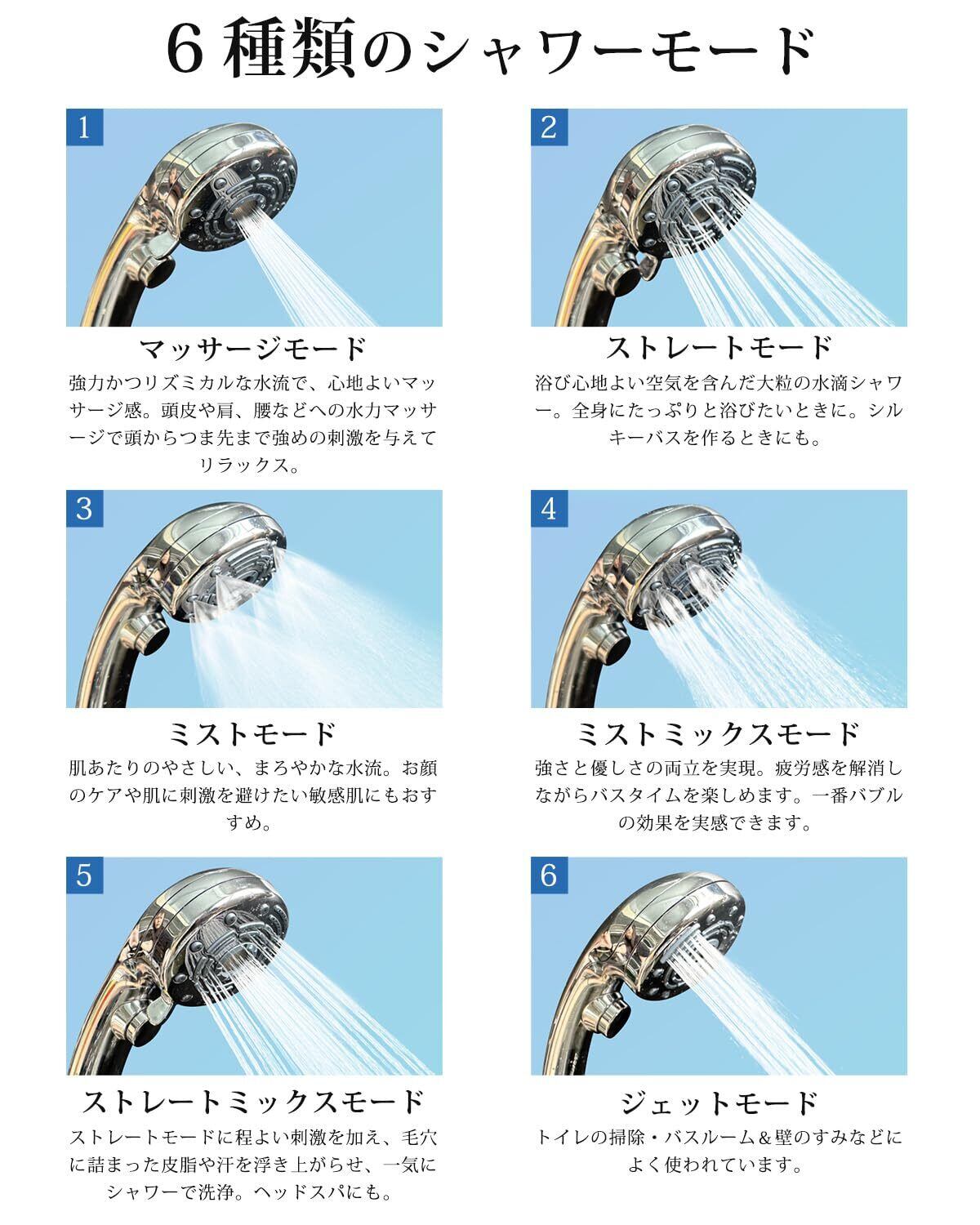 ６種類のシャワーモード

1

マッサージモード

強力かつリズミカルな水流で、心地よいマッサージ感。頭皮や肩、腰などへの水力マッサージで頭からつま先まで強めの刺激を与えてリラックス。

2

ストレートモード

浴び心地よい空気を含んだ大粒の水滴シャワー。全身にたっぷりと浴びたいときに。シルキーバスを作るときにも。

3

ミストモード

肌あたりのやさしい、まろやかな水流。お顔のケアや肌に刺激を避けたい敏感肌にもおすすめ。

4

ミストミックスモード

強さと優しさの両立を実現。疲労感を解消しながらバスタイムを楽しめます。一番バブルの効果を実感できます。

5

ストレートミックスモード

ストレートモードに程よい刺激を加え、毛穴に詰まった皮脂や汗を浮き上がらせ、一気にシャワーで洗浄。ヘッドスパにも。

6

ジェットモード

トイレの掃除・バスルーム＆壁のすみなどによく使われています。