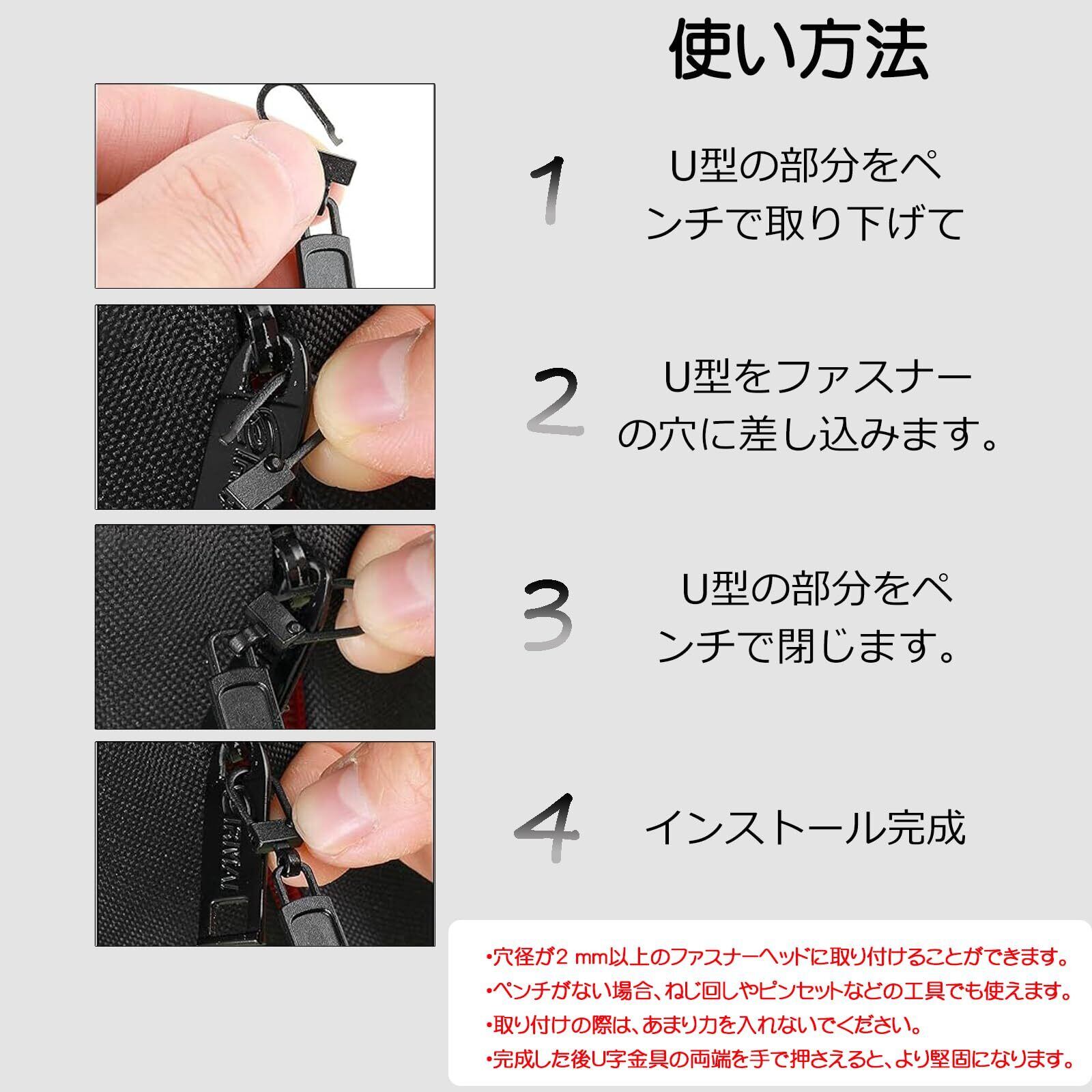 使い方法

1 U型の部分をペンチで取り下げて

2 U型をファスナーの穴に差し込みます。

3 U型の部分をペンチで閉じます。

4 インストール完成

•穴径が2 mm以上のファスナーヘッドに取り付けることができます。
•ペンチがない場合、ねじ回しやピンセットなどの工具でも使えます。
•取り付けの際は、あまり力を入れないでください。
•完成した後U字金具の両端を手で押さえると、より堅固になります。