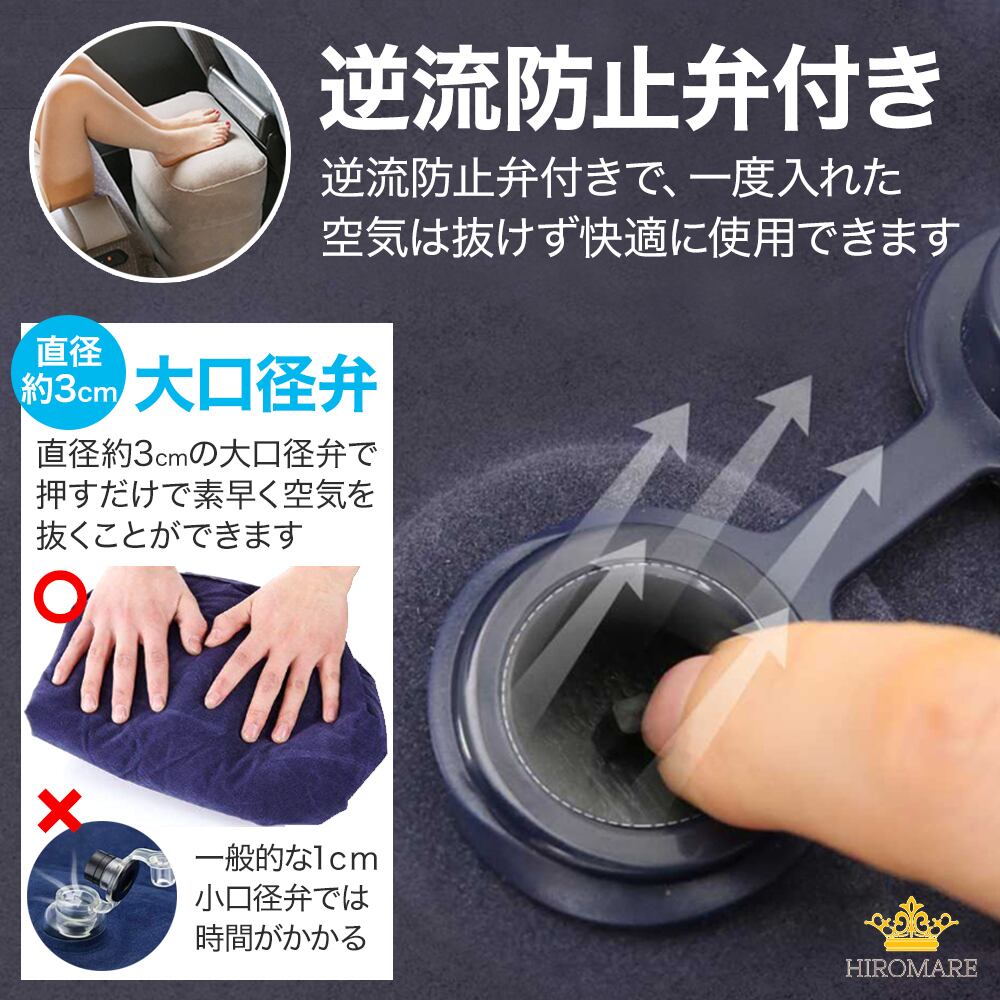 逆流防止弁付き

逆流防止弁付きで、一度入れた空気は抜けず快適に使用できます

直径約3cm

大口径弁

直径約3cmの大口径弁で押すだけで素早く空気を抜くことができます

○

×

一般的な1cm小口径弁では時間がかかる

HIROMARE