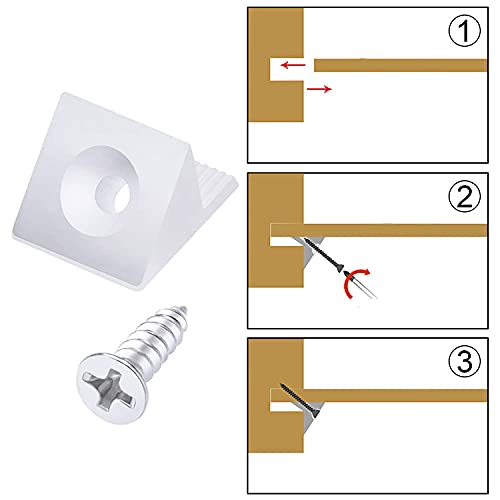 ①

②

③