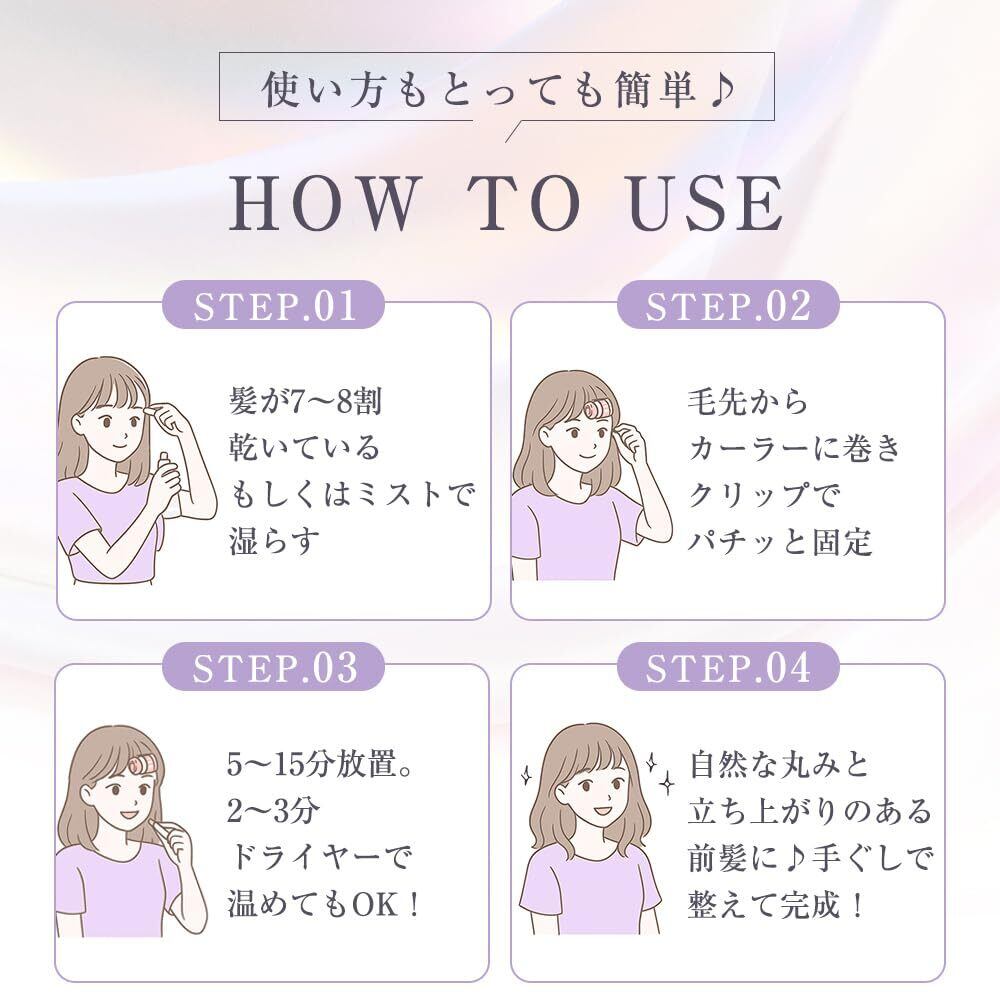 使い方もとっても簡単♪

HOW TO USE

STEP.01

髪が7〜8割
乾いている
もしくはミストで
湿らす

STEP.02

毛先から
カーラーに巻き
クリップで
パチッと固定

STEP.03

5〜15分放置。
2〜3分
ドライヤーで
温めてもOK！

STEP.04

自然な丸みと
立ち上がりのある
前髪に♪手ぐしで
整えて完成！