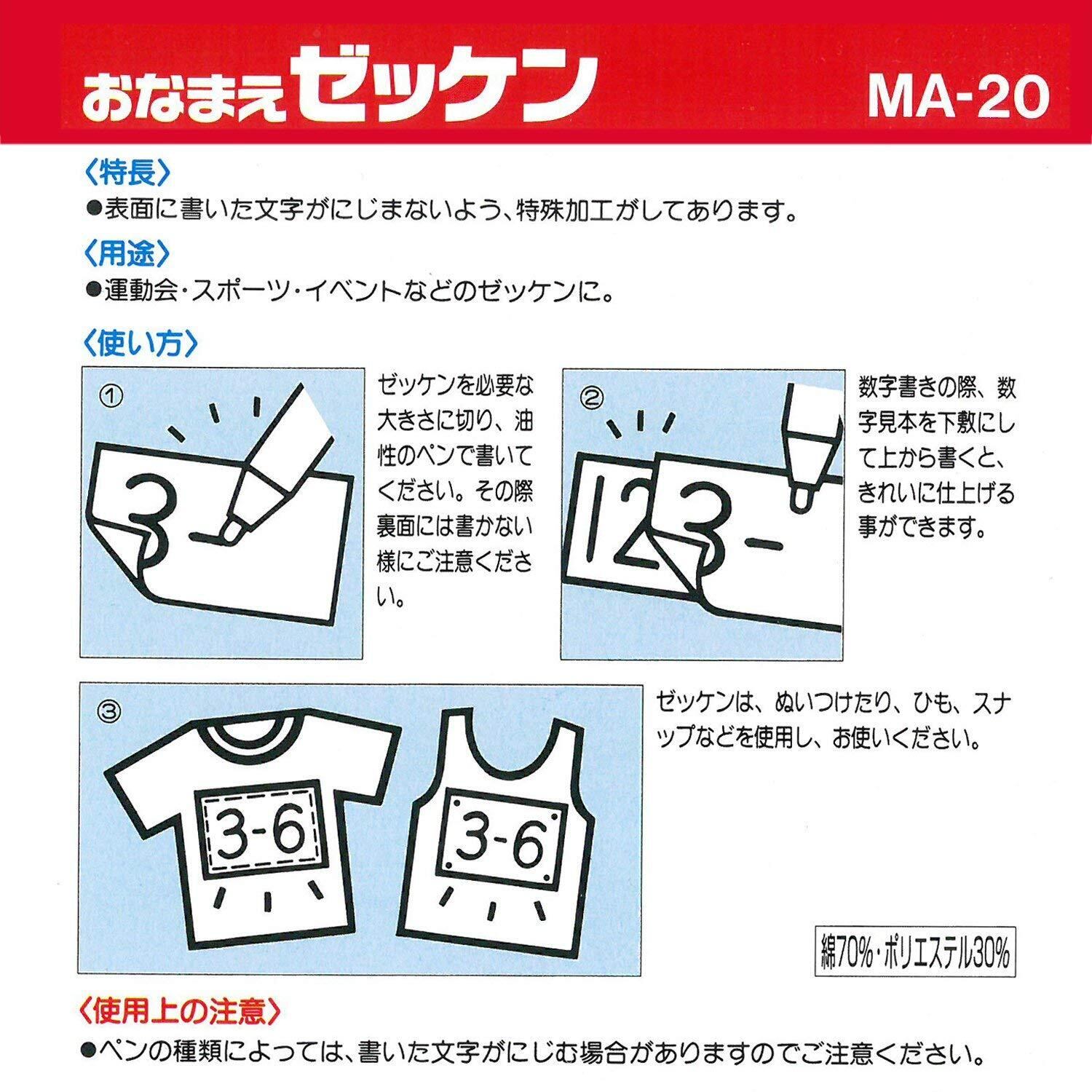 おなまえゼッケン MA-20

〈特長〉
●表面に書いた文字がにじまないよう、特殊加工がしてあります。

〈用途〉
●運動会・スポーツ・イベントなどのゼッケンに。

〈使い方〉

①

3-

ゼッケンを必要な大きさに切り、油性のペンで書いてください。その際裏面には書かない様にご注意ください。

②

12 3-

数字書きの際、数字見本を下敷にして上から書くと、きれいに仕上げる事ができます。

③

3-6 3-6

ゼッケンは、ぬいつけたり、ひも、スナップなどを使用し、お使いください。

綿70%・ポリエステル30%

〈使用上の注意〉
●ペンの種類によっては、書いた文字がにじむ場合がありますのでご注意ください。