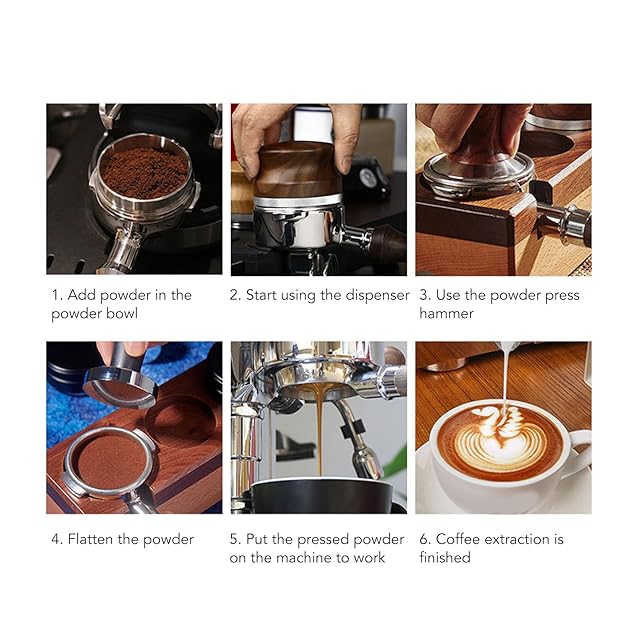 1. Add powder in the powder bowl

2. Start using the dispenser

3. Use the powder press hammer

4. Flatten the powder

5. Put the pressed powder on the machine to work

6. Coffee extraction is finished