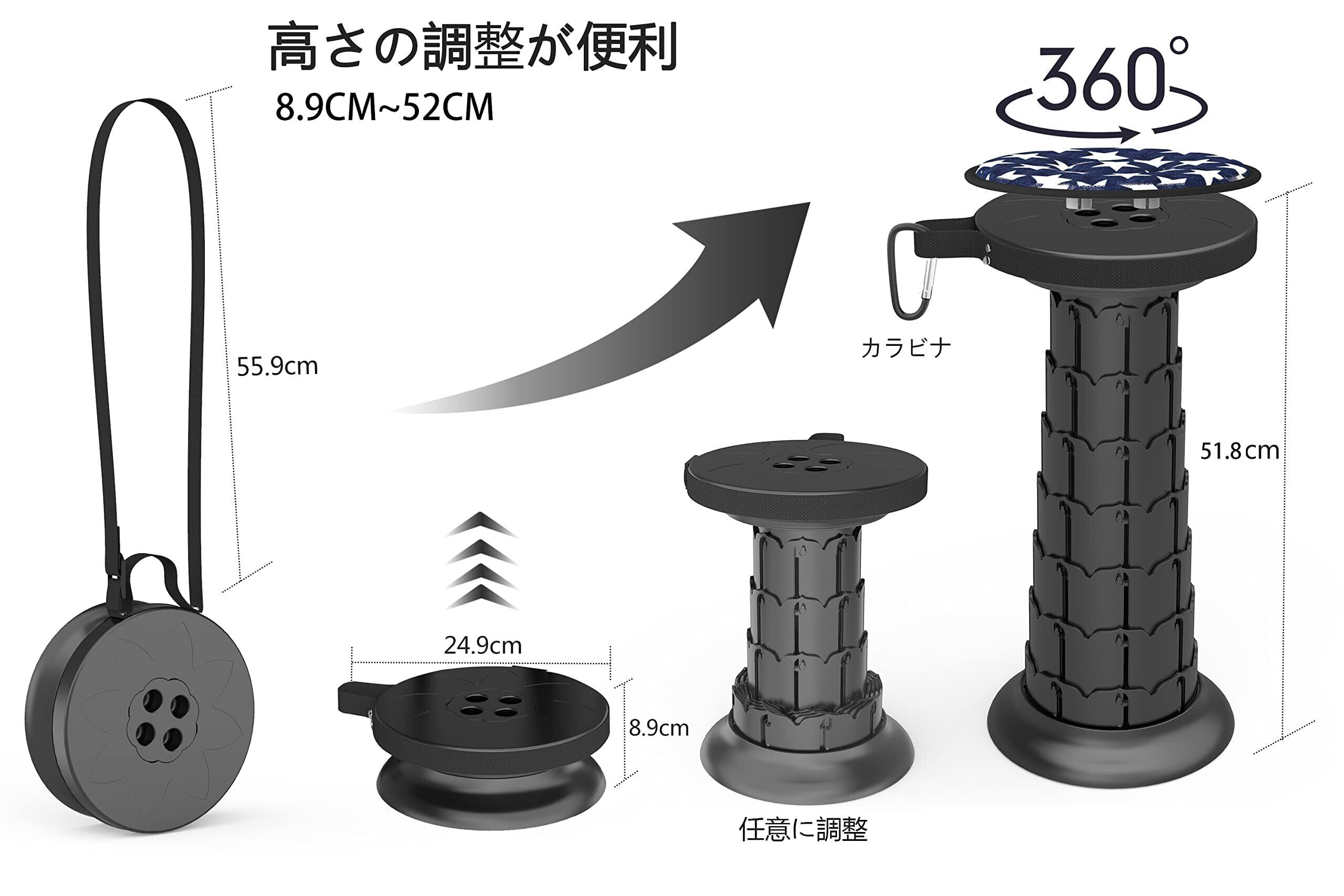 高さの調整が便利
8.9CM~52CM

360°

55.9cm

カラビナ

51.8cm

24.9cm

8.9cm

任意に調整