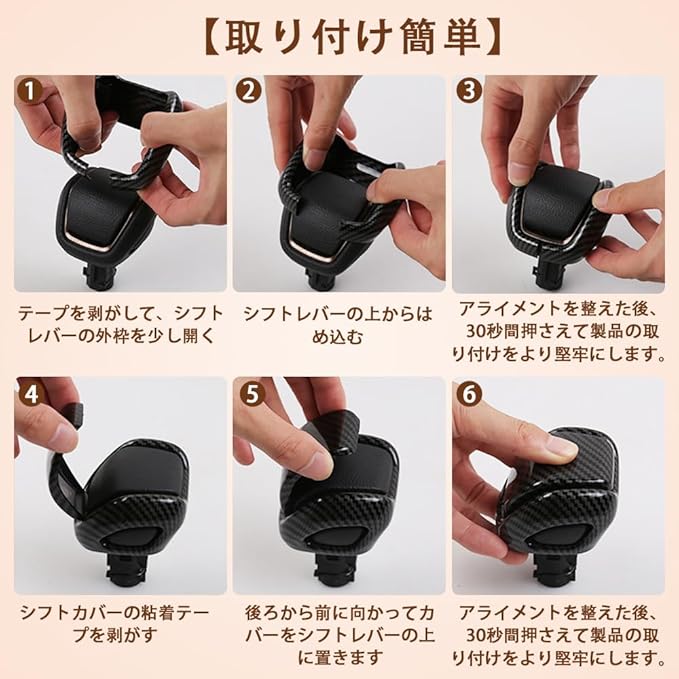 【取り付け簡単】

1

テープを剥がして、シフトレバーの外枠を少し開く

2

シフトレバーの上からはめ込む

3

アライメントを整えた後、30秒間押さえて製品の取り付けをより堅牢にします。

4

シフトカバーの粘着テープを剥がす

5

後ろから前に向かってカバーをシフトレバーの上に置きます

6

アライメントを整えた後、30秒間押さえて製品の取り付けをより堅牢にします。