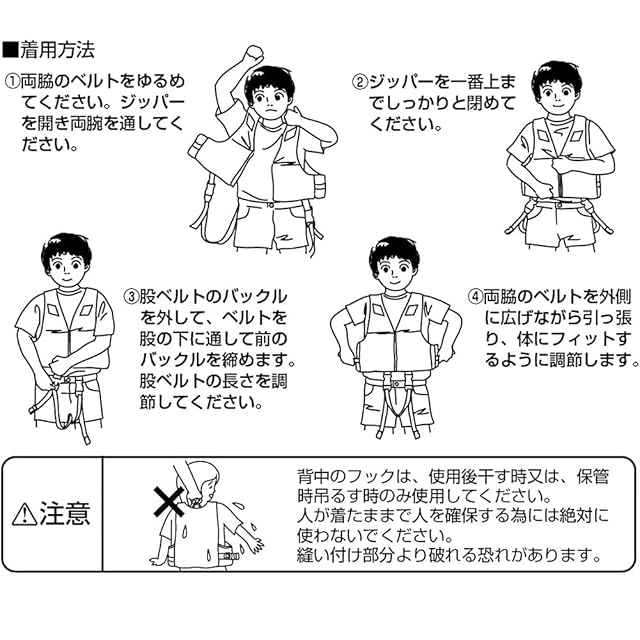 ■着用方法

①両脇のベルトをゆるめてください。ジッパーを開き両腕を通してください。

②ジッパーを一番上までしっかりと閉めてください。

③股ベルトのバックルを外して、ベルトを股の下に通して前のバックルを締めます。股ベルトの長さを調節してください。

④両脇のベルトを外側に広げながら引っ張り、体にフィットするように調節します。

⚠注意

背中のフックは、使用後干す時又は、保管時吊るす時のみ使用してください。
人が着たままで人を確保する為には絶対に使わないでください。
縫い付け部分より破れる恐れがあります。