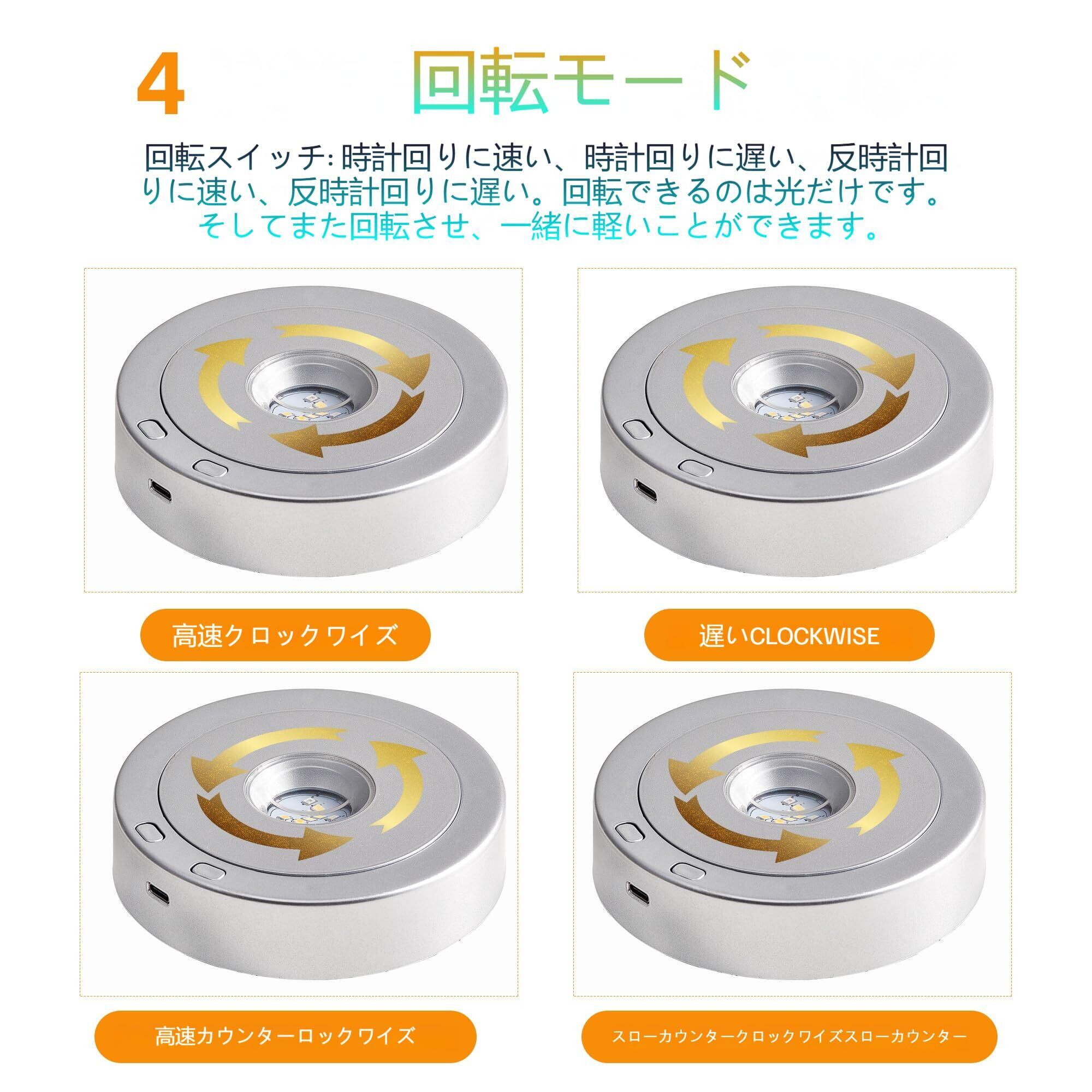 4 回転モード

回転スイッチ: 時計回りに速い、時計回りに遅い、反時計回りに速い、反時計回りに遅い。回転できるのは光だけです。そしてまた回転させ、一緒に軽いことができます。

高速クロックワイズ

遅いCLOCKWISE

高速カウンターロックワイズ

スローカウンタークロックワイズスローカウンター