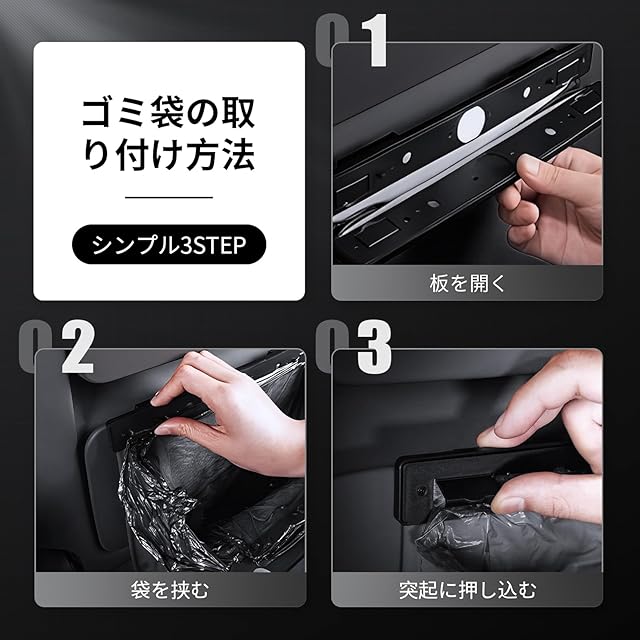 ゴミ袋の取り付け方法

シンプル3STEP

01

板を開く

02

袋を挟む

03

突起に押し込む