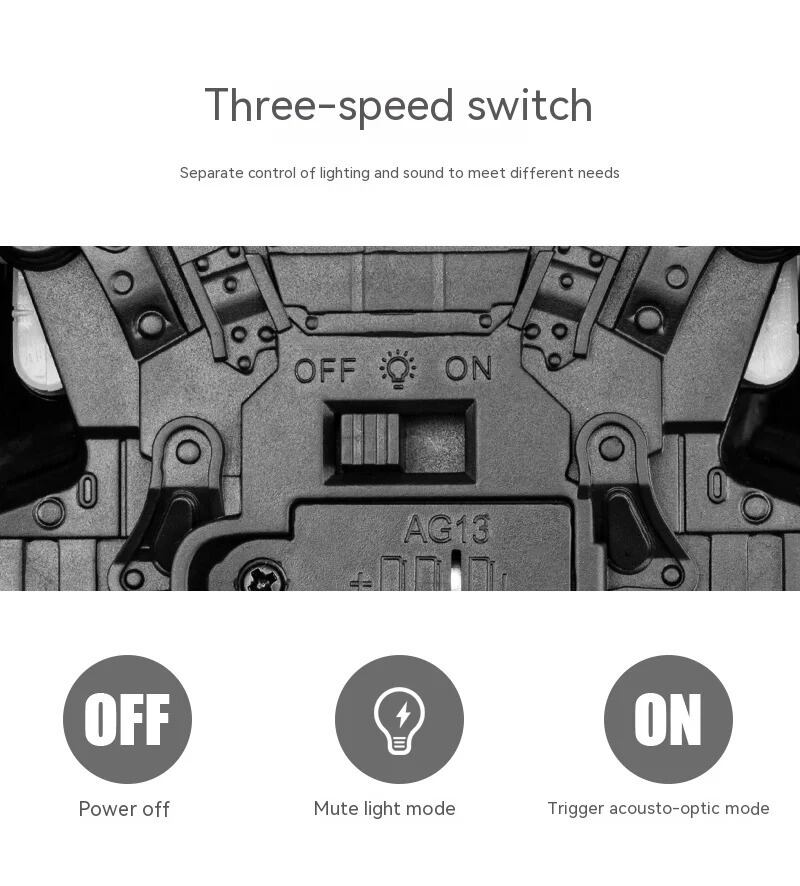 Three-speed switch

Separate control of lighting and sound to meet different needs

OFF ON

AG13

OFF

Power off

Mute light mode

ON

Trigger acousto-optic mode