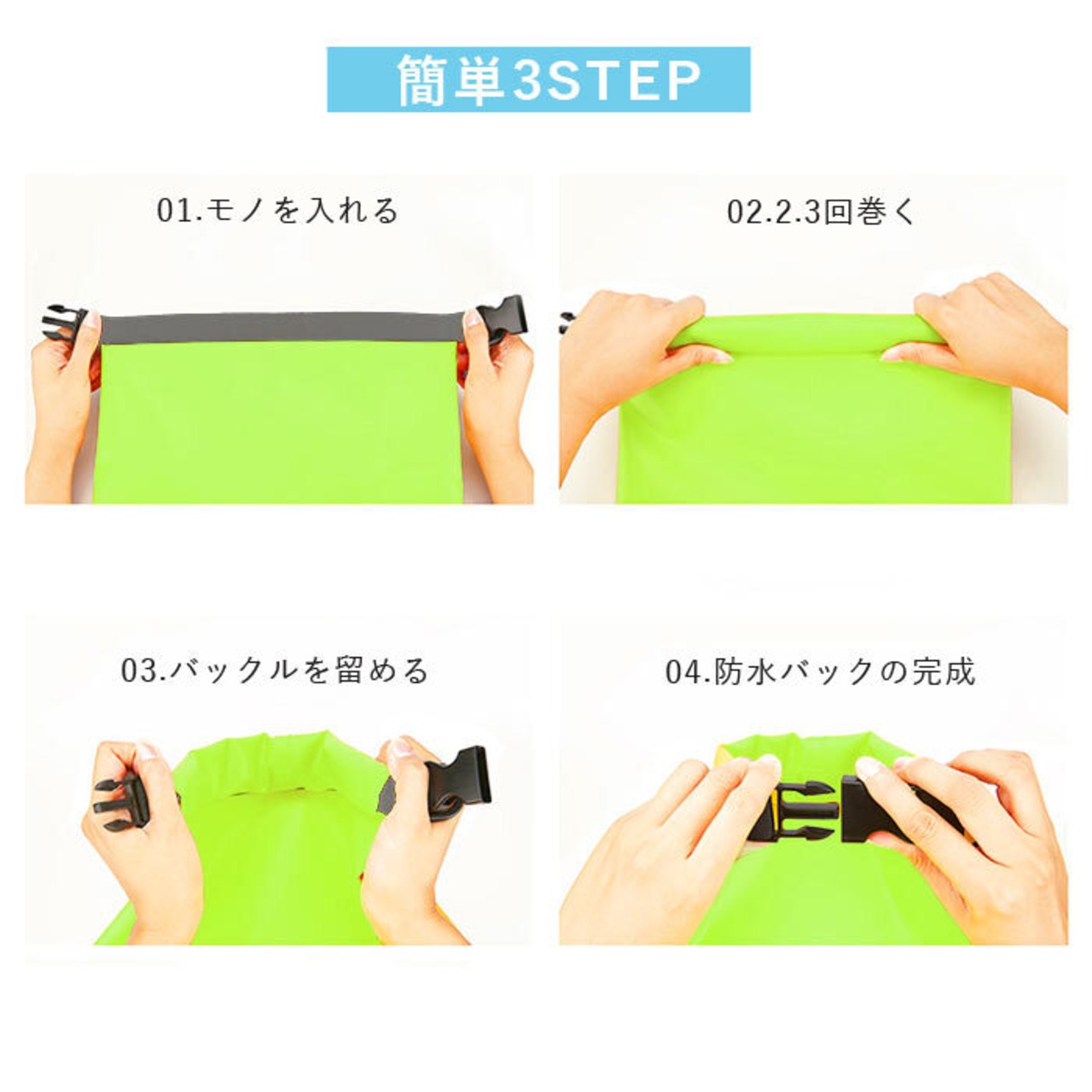 簡単3STEP

01.モノを入れる

02.2.3回巻く

03.バックルを留める

04.防水バックの完成