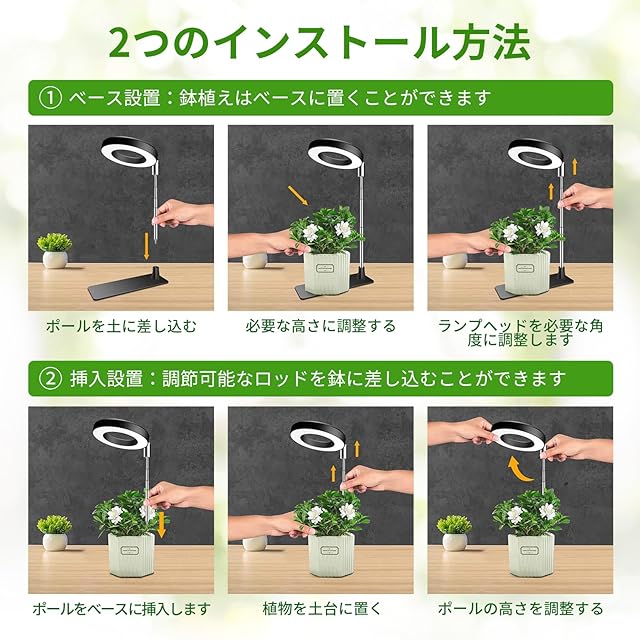 2つのインストール方法

① ベース設置：鉢植えはベースに置くことができます

ポールを土に差し込む

必要な高さに調整する

ランプヘッドを必要な角度に調整します

② 挿入設置：調節可能なロッドを鉢に差し込むことができます

ポールをベースに挿入します

植物を土台に置く

ポールの高さを調整する