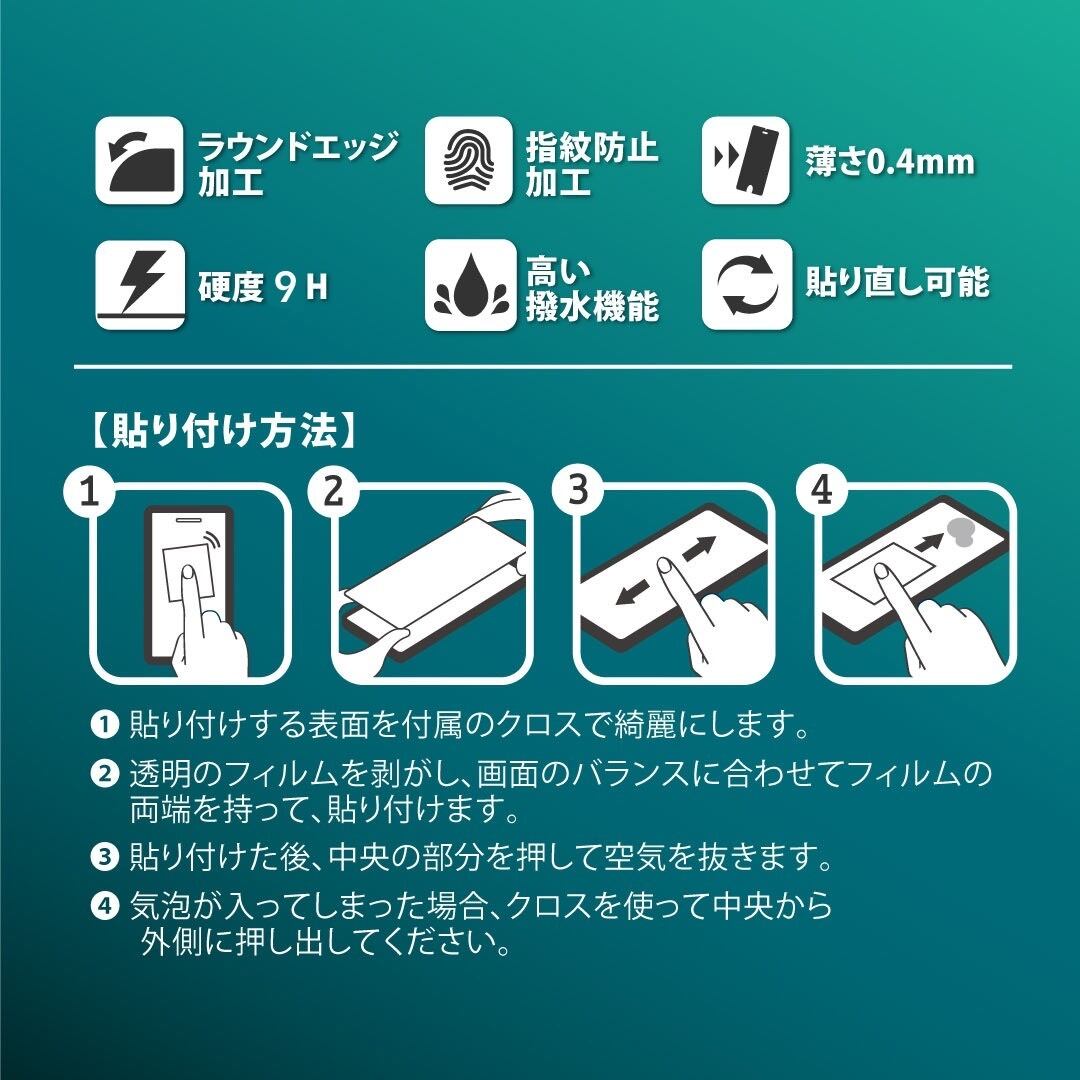 ラウンドエッジ加工

指紋防止加工

薄さ0.4mm

硬度 9 H

高い撥水機能

貼り直し可能

【貼り付け方法】

1

2

3

4

❶ 貼り付けする表面を付属のクロスで綺麗にします。

❷ 透明のフィルムを剥がし、画面のバランスに合わせてフィルムの両端を持って、貼り付けます。

❸ 貼り付けた後、中央の部分を押して空気を抜きます。

❹ 気泡が入ってしまった場合、クロスを使って中央から外側に押し出してください。