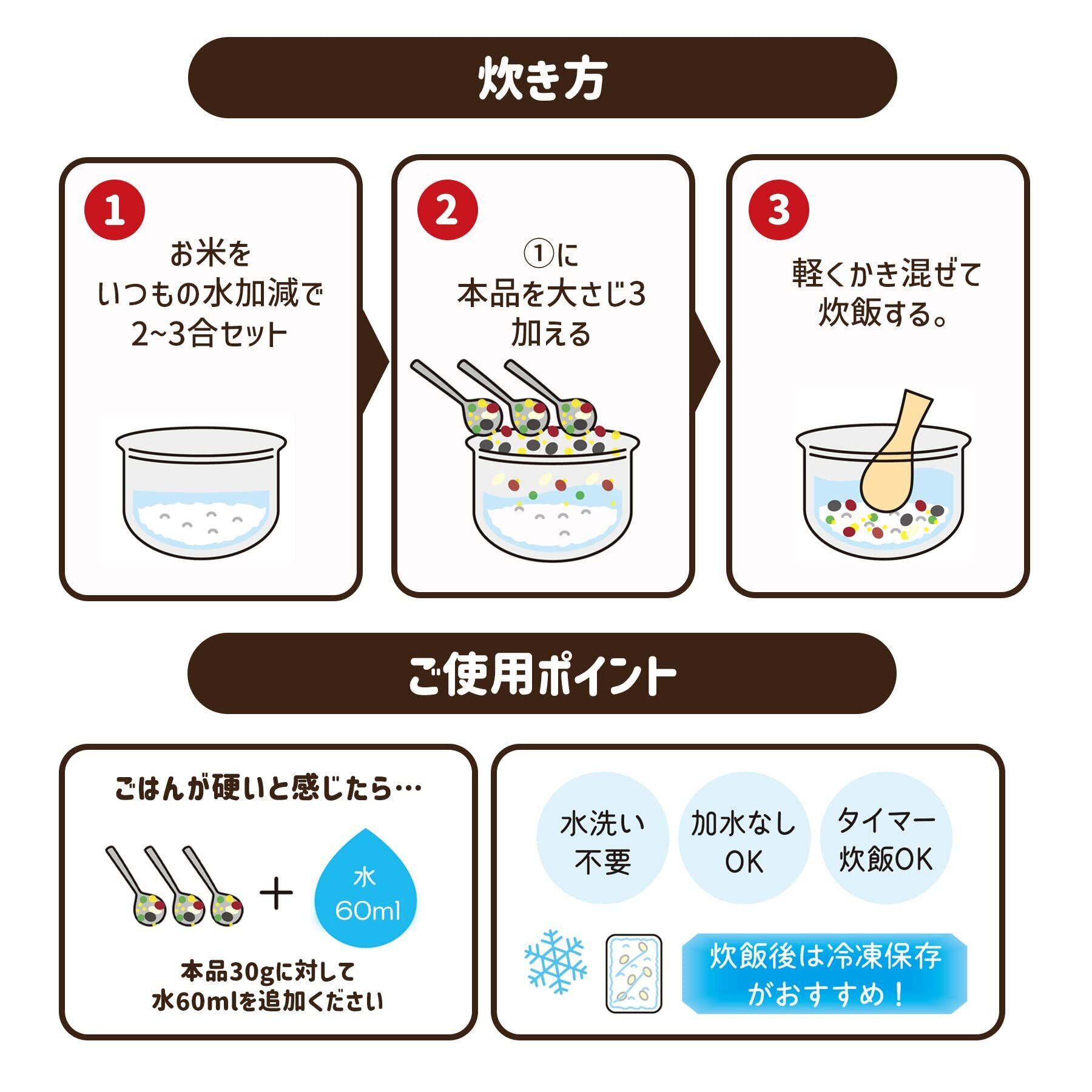 炊き方

1
お米を
いつもの水加減で
2~3合セット

2
①に
本品を大さじ3
加える

3
軽くかき混ぜて
炊飯する。

ご使用ポイント

ごはんが硬いと感じたら…

＋

水
60ml

本品30gに対して
水60mlを追加ください

水洗い
不要

加水なし
OK

タイマー
炊飯OK

炊飯後は冷凍保存
がおすすめ！