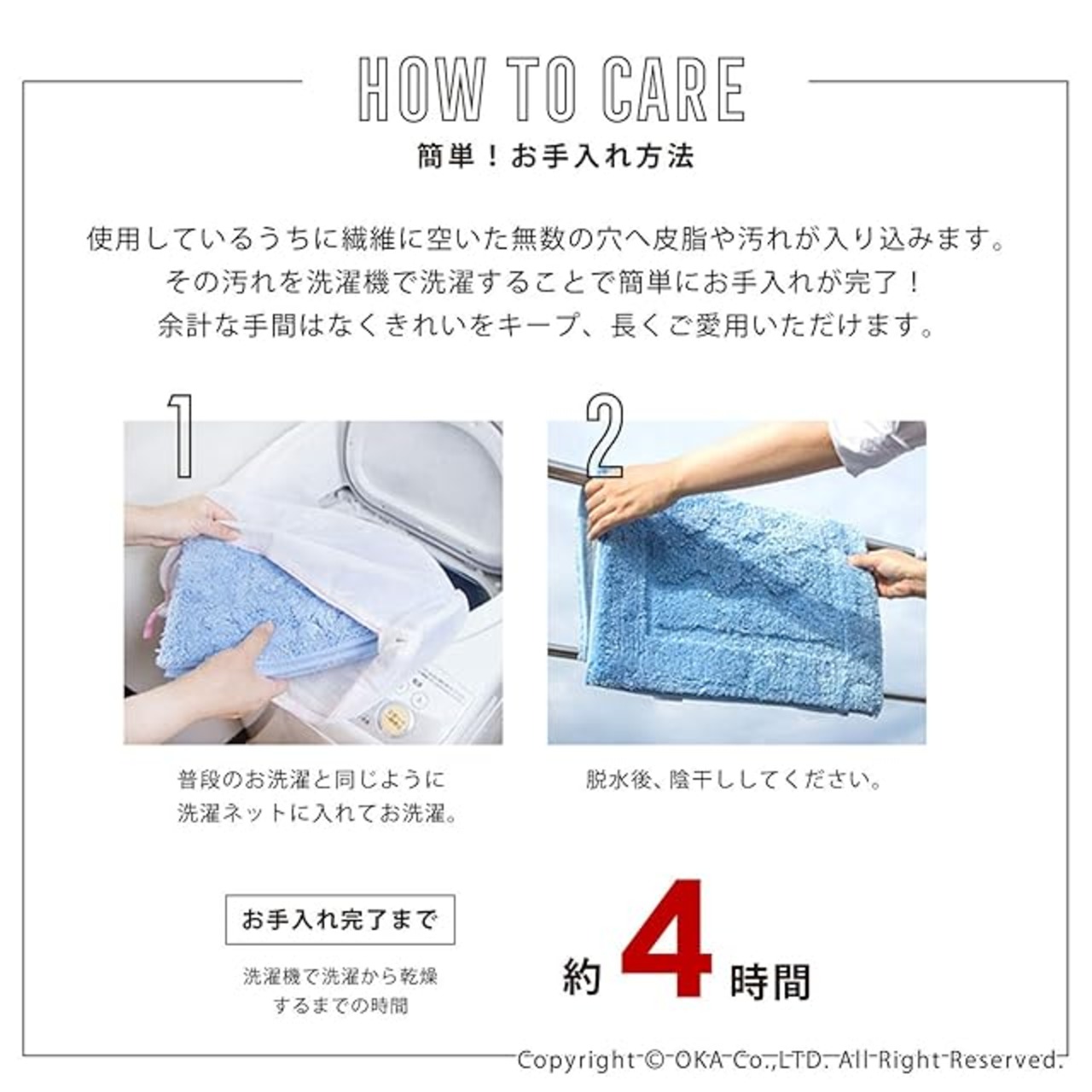 HOW TO CARE

簡単！お手入れ方法

使用しているうちに繊維に空いた無数の穴へ皮脂や汚れが入り込みます。
その汚れを洗濯機で洗濯することで簡単にお手入れが完了！
余計な手間はなくきれいをキープ、長くご愛用いただけます。

1

普段のお洗濯と同じように
洗濯ネットに入れてお洗濯。

2

脱水後、陰干ししてください。

お手入れ完了まで

洗濯機で洗濯から乾燥
するまでの時間

約 4 時間

Copyright © OKA Co.,LTD. All Right Reserved.