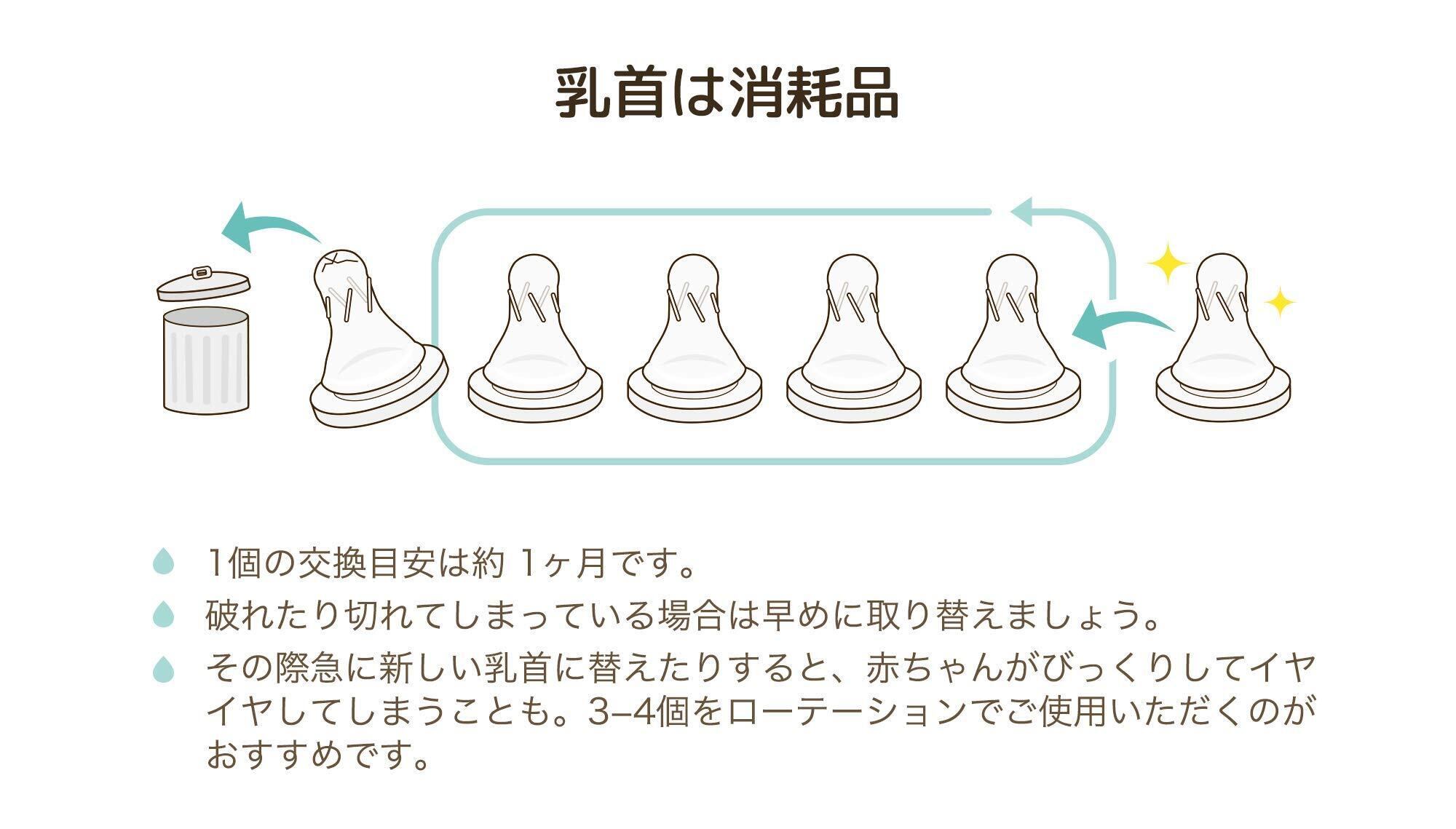 乳首は消耗品

1個の交換目安は約 1ヶ月です。

破れたり切れてしまっている場合は早めに取り替えましょう。

その際急に新しい乳首に替えたりすると、赤ちゃんがびっくりしてイヤイヤしてしまうことも。3–4個をローテーションでご使用いただくのがおすすめです。