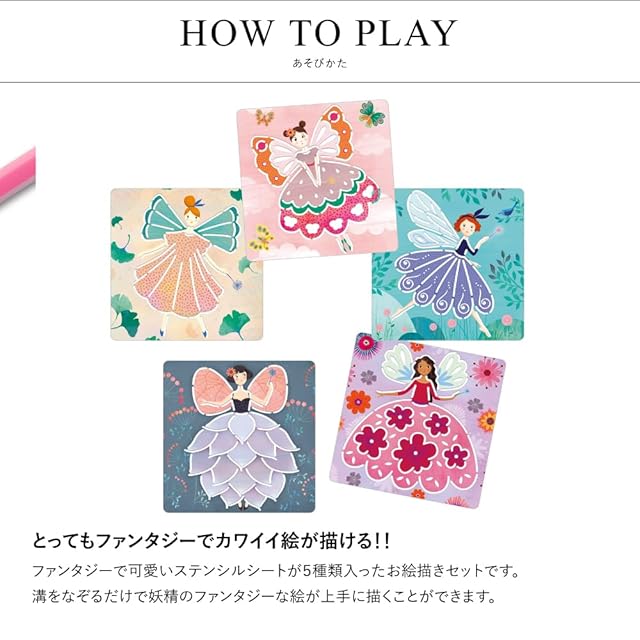 HOW TO PLAY
あそびかた

とってもファンタジーでカワイイ絵が描ける!!

ファンタジーで可愛いステンシルシートが5種類入ったお絵描きセットです。
溝をなぞるだけで妖精のファンタジーな絵が上手に描くことができます。