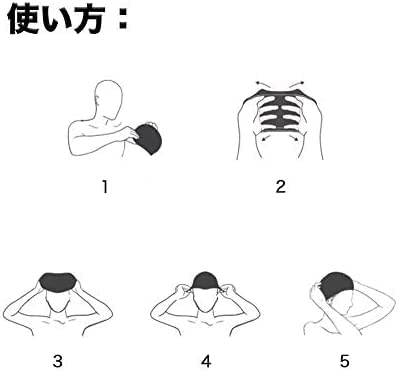 使い方：

1

2

3

4

5