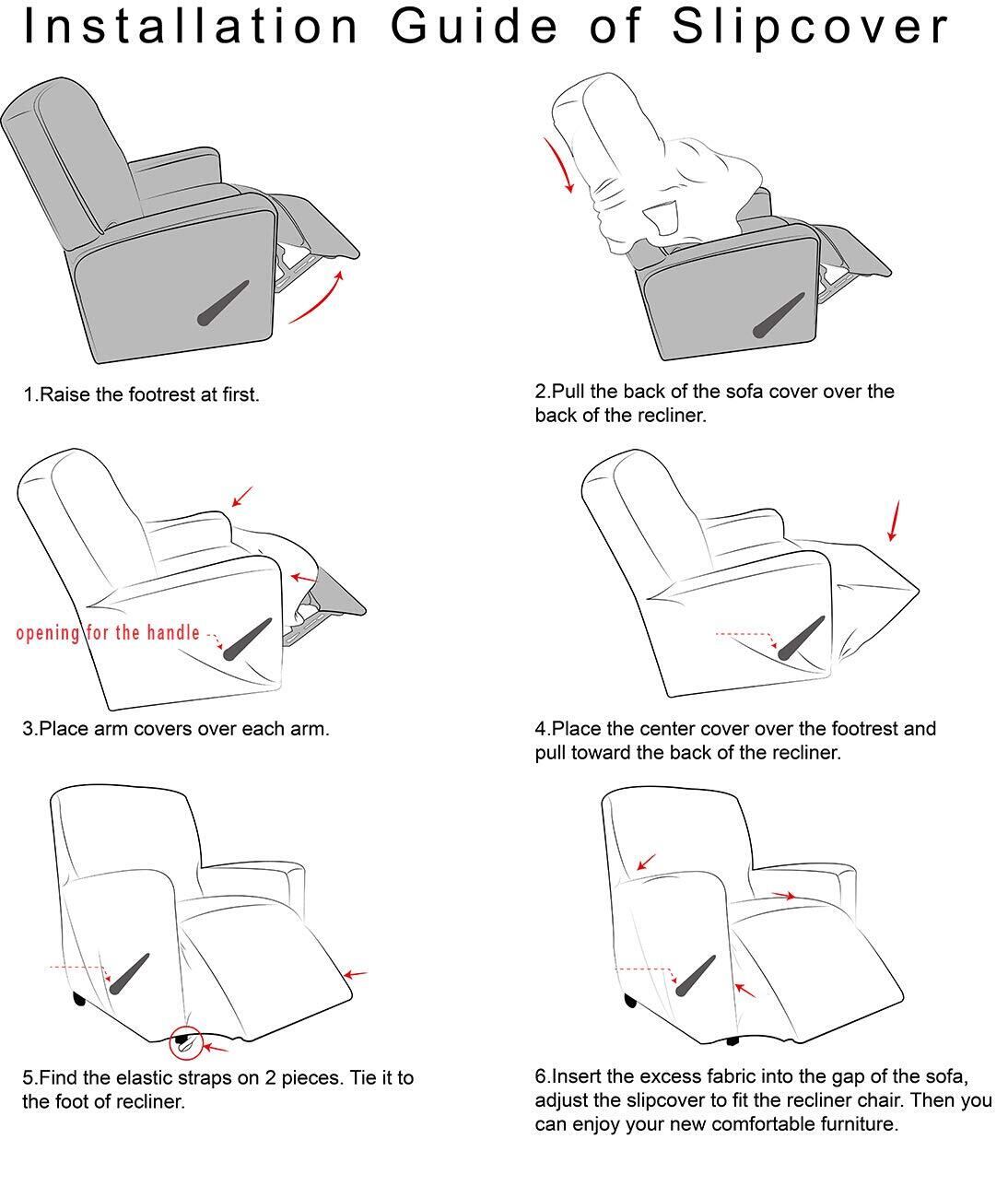 Installation Guide of Slipcover

1.Raise the footrest at first.

2.Pull the back of the sofa cover over the back of the recliner.

opening for the handle

3.Place arm covers over each arm.

4.Place the center cover over the footrest and pull toward the back of the recliner.

5.Find the elastic straps on 2 pieces. Tie it to the foot of recliner.

6.Insert the excess fabric into the gap of the sofa, adjust the slipcover to fit the recliner chair. Then you can enjoy your new comfortable furniture.