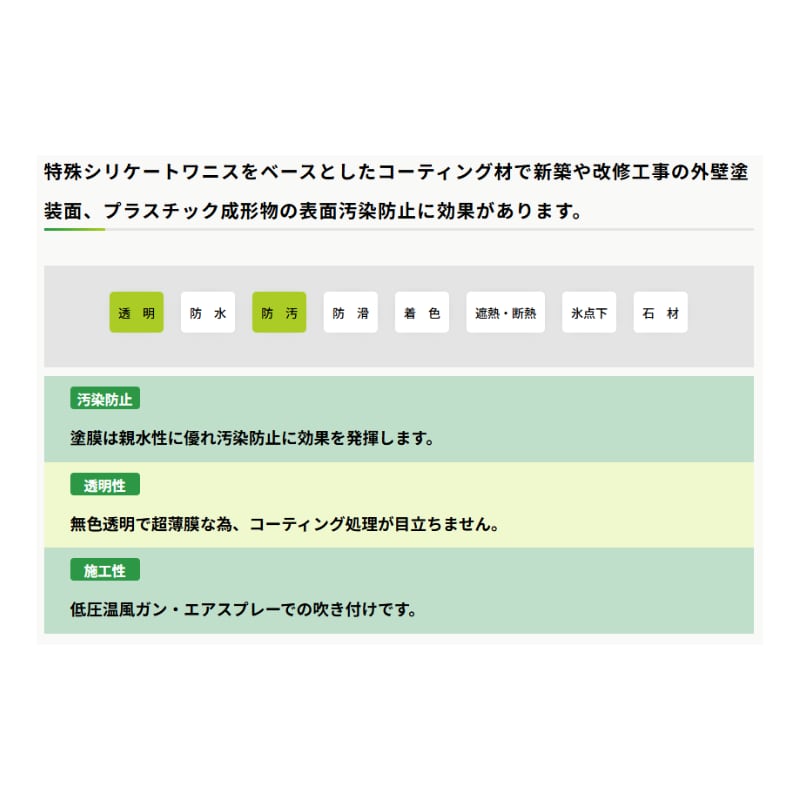 特殊シリケートワニスをベースとしたコーティング材で新築や改修工事の外壁塗装面、プラスチック成形物の表面汚染防止に効果があります。

透 明 防 水 防 汚 防 滑 着 色 遮熱・断熱 氷点下 石 材

汚染防止

塗膜は親水性に優れ汚染防止に効果を発揮します。

透明性

無色透明で超薄膜な為、コーティング処理が目立ちません。

施工性

低圧温風ガン・エアスプレーでの吹き付けです。