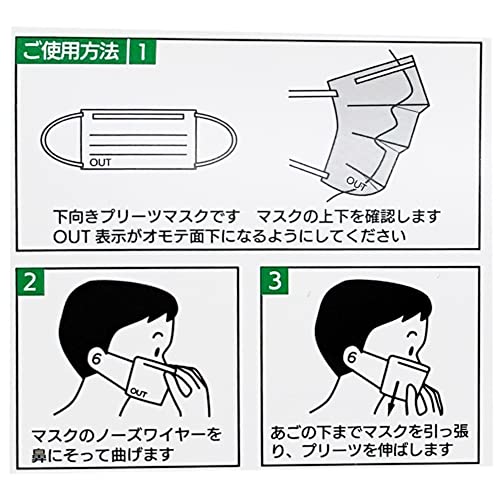 ご使用方法 1

OUT

OUT

下向きプリーツマスクです　マスクの上下を確認します
OUT 表示がオモテ面下になるようにしてください

2

OUT

マスクのノーズワイヤーを鼻にそって曲げます

3

あごの下までマスクを引っ張り、プリーツを伸ばします