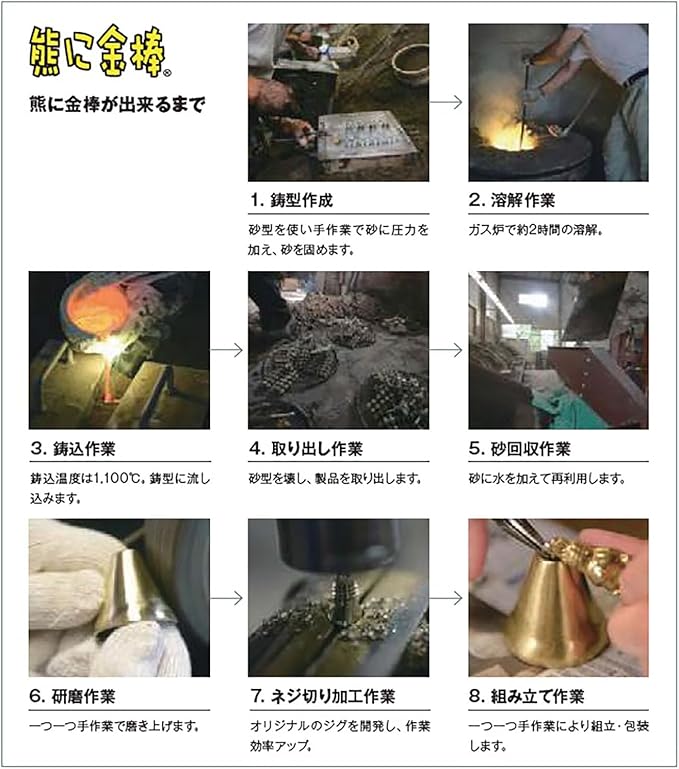 熊に金棒®

熊に金棒が出来るまで

1. 鋳型作成
砂型を使い手作業で砂に圧力を加え、砂を固めます。

2. 溶解作業
ガス炉で約2時間の溶解。

3. 鋳込作業
鋳込温度は1,100℃。鋳型に流し込みます。

4. 取り出し作業
砂型を壊し、製品を取り出します。

5. 砂回収作業
砂に水を加えて再利用します。

6. 研磨作業
一つ一つ手作業で磨き上げます。

7. ネジ切り加工作業
オリジナルのジグを開発し、作業効率アップ。

8. 組み立て作業
一つ一つ手作業により組立・包装します。