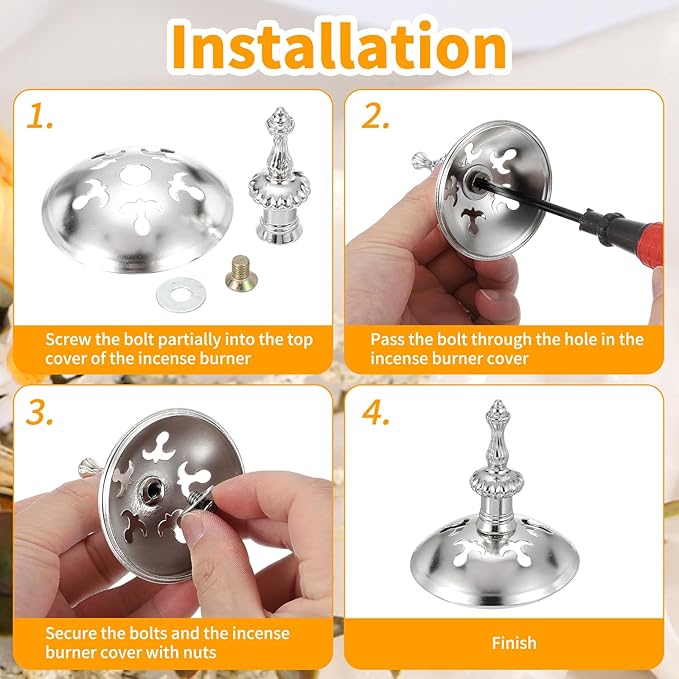 Installation

1.

Screw the bolt partially into the top cover of the incense burner

2.

Pass the bolt through the hole in the incense burner cover

3.

Secure the bolts and the incense burner cover with nuts

4.

Finish