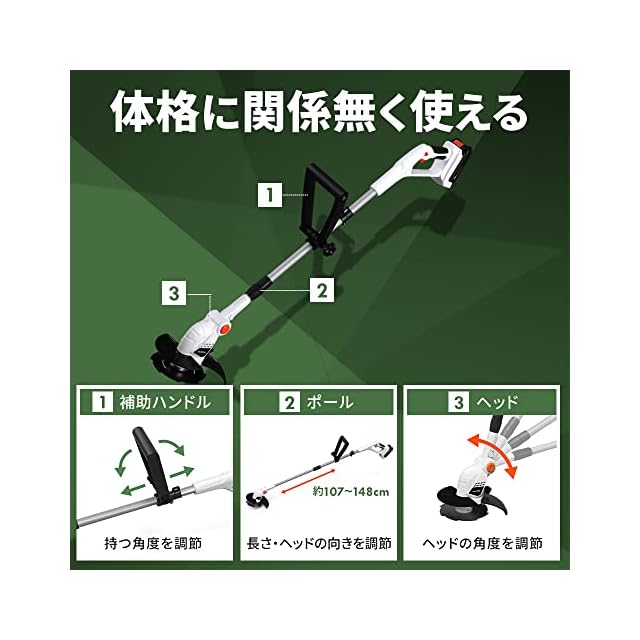 体格に関係無く使える

1

2

3

1 補助ハンドル

持つ角度を調節

2 ポール

約107~148cm

長さ・ヘッドの向きを調節

3 ヘッド

ヘッドの角度を調節