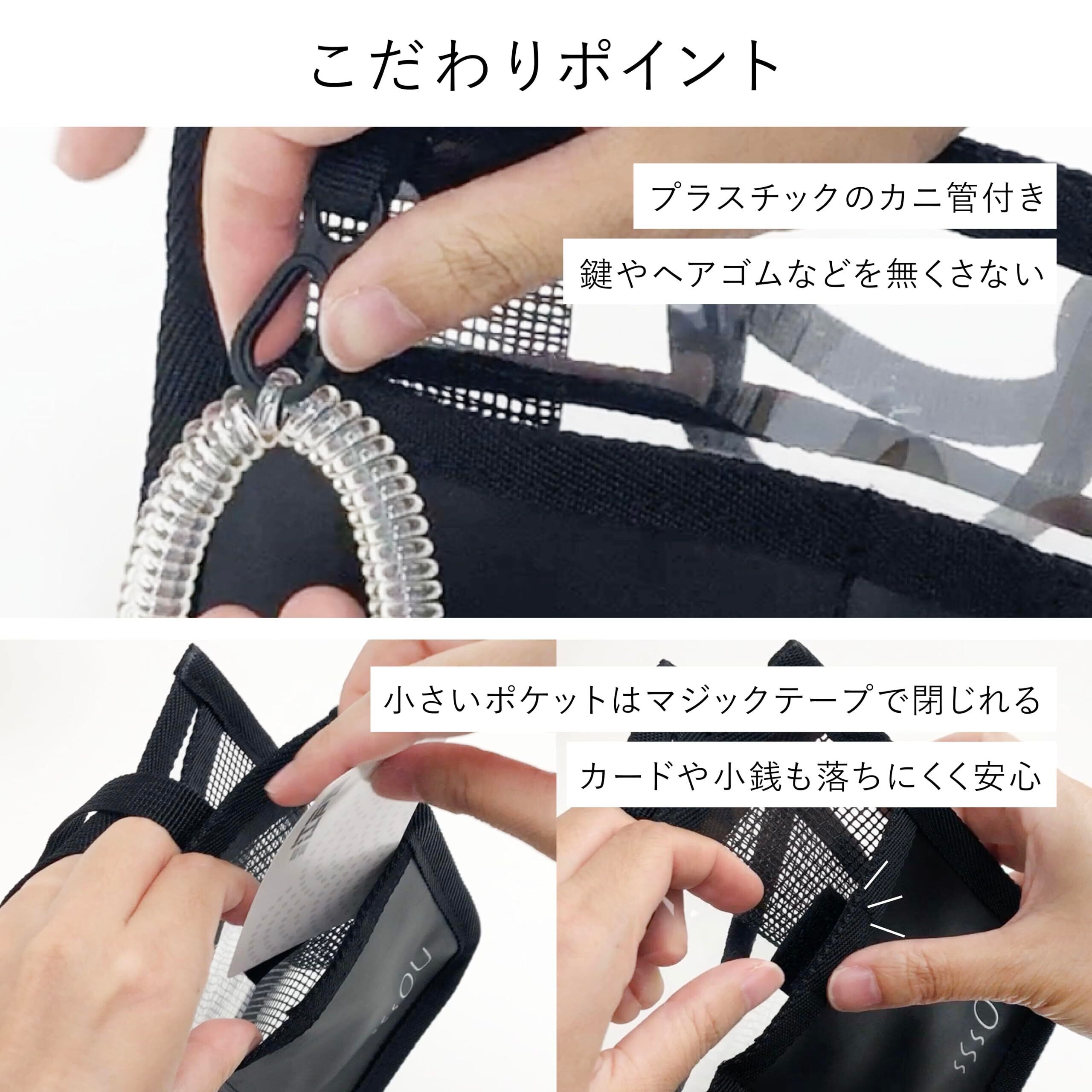 こだわりポイント

プラスチックのカニ管付き
鍵やヘアゴムなどを無くさない

小さいポケットはマジックテープで閉じれる
カードや小銭も落ちにくく安心