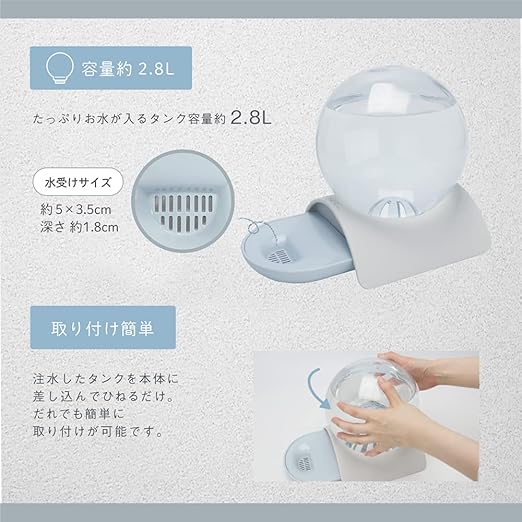 容量約 2.8L

たっぷりお水が入るタンク容量約 2.8L

水受けサイズ

約5×3.5cm
深さ 約1.8cm

取り付け簡単

注水したタンクを本体に差し込んでひねるだけ。だれでも簡単に取り付けが可能です。