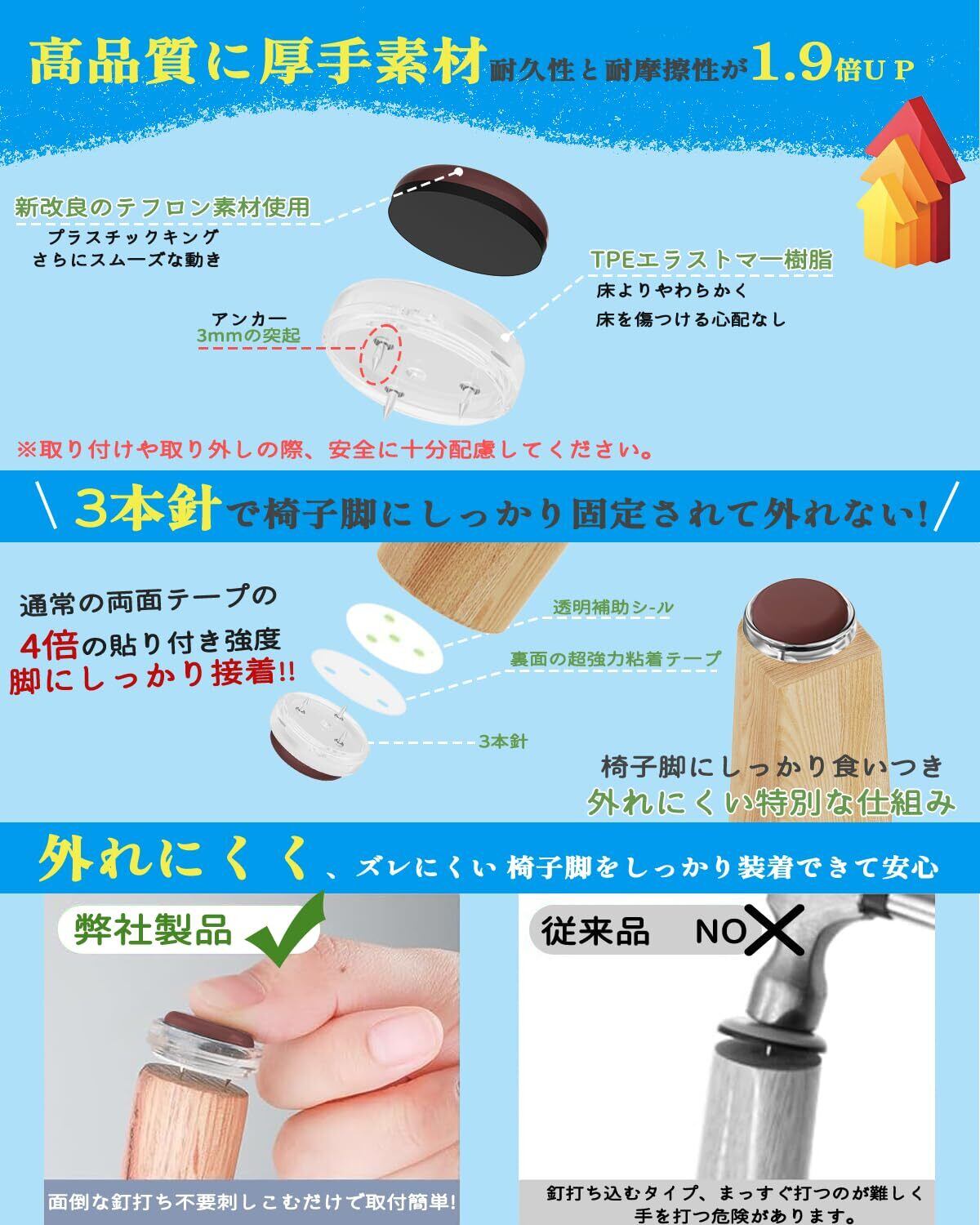 高品質に厚手素材 耐久性と耐摩擦性が1.9倍UP

新改良のテフロン素材使用
プラスチックキング
さらにスムーズな動き

TPEエラストマー樹脂
床よりやわらかく
床を傷つける心配なし

アンカー
3mmの突起

※取り付けや取り外しの際、安全に十分配慮してください。

＼3本針で椅子脚にしっかり固定されて外れない!／

通常の両面テープの
4倍の貼り付き強度
脚にしっかり接着!!

透明補助シール
裏面の超強力粘着テープ
3本針

椅子脚にしっかり食いつき
外れにくい特別な仕組み

外れにくく、ズレにくい 椅子脚をしっかり装着できて安心

弊社製品

面倒な釘打ち不要刺しこむだけで取付簡単!

従来品 NO

釘打ち込むタイプ、まっすぐ打つのが難しく
手を打つ危険があります。