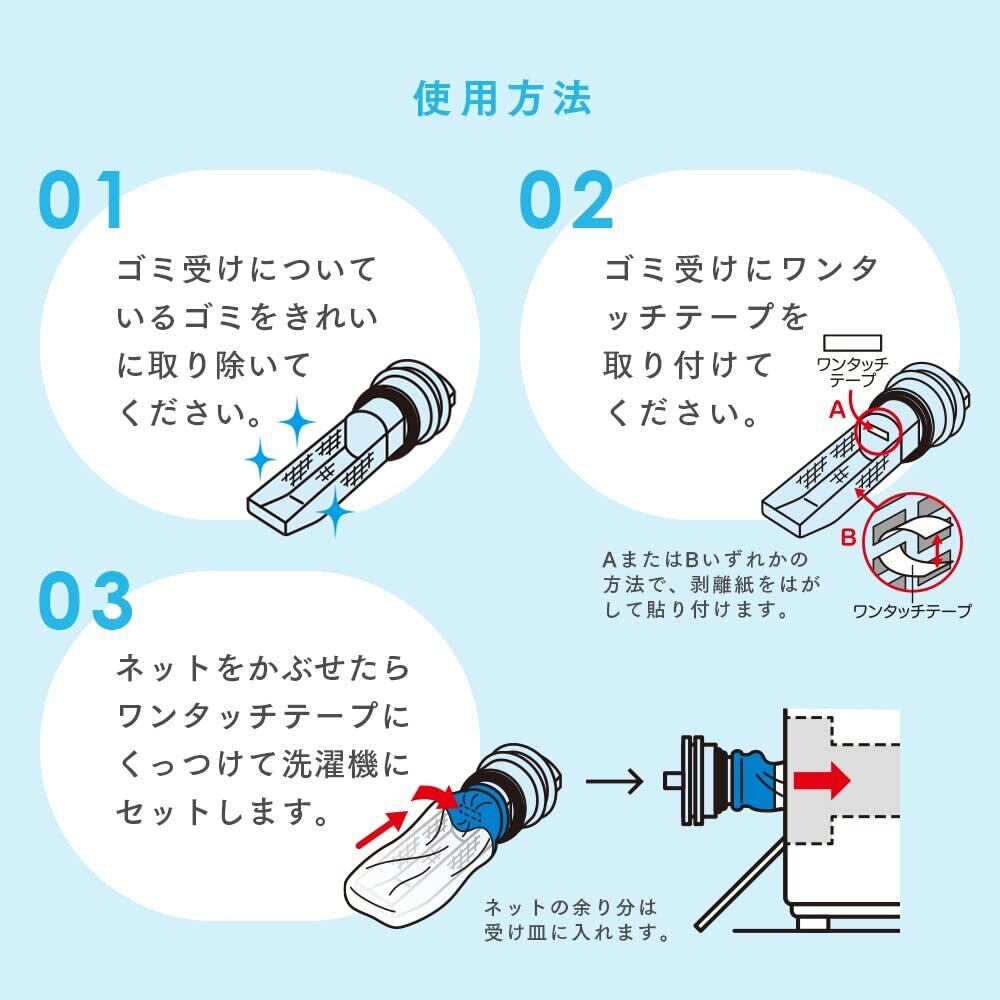 使用方法

01

ゴミ受けについているゴミをきれいに取り除いてください。

02

ゴミ受けにワンタッチテープを取り付けてください。

ワンタッチテープ

A

B

ワンタッチテープ

AまたはBいずれかの方法で、剥離紙をはがして貼り付けます。

03

ネットをかぶせたらワンタッチテープにくっつけて洗濯機にセットします。

ネットの余り分は受け皿に入れます。