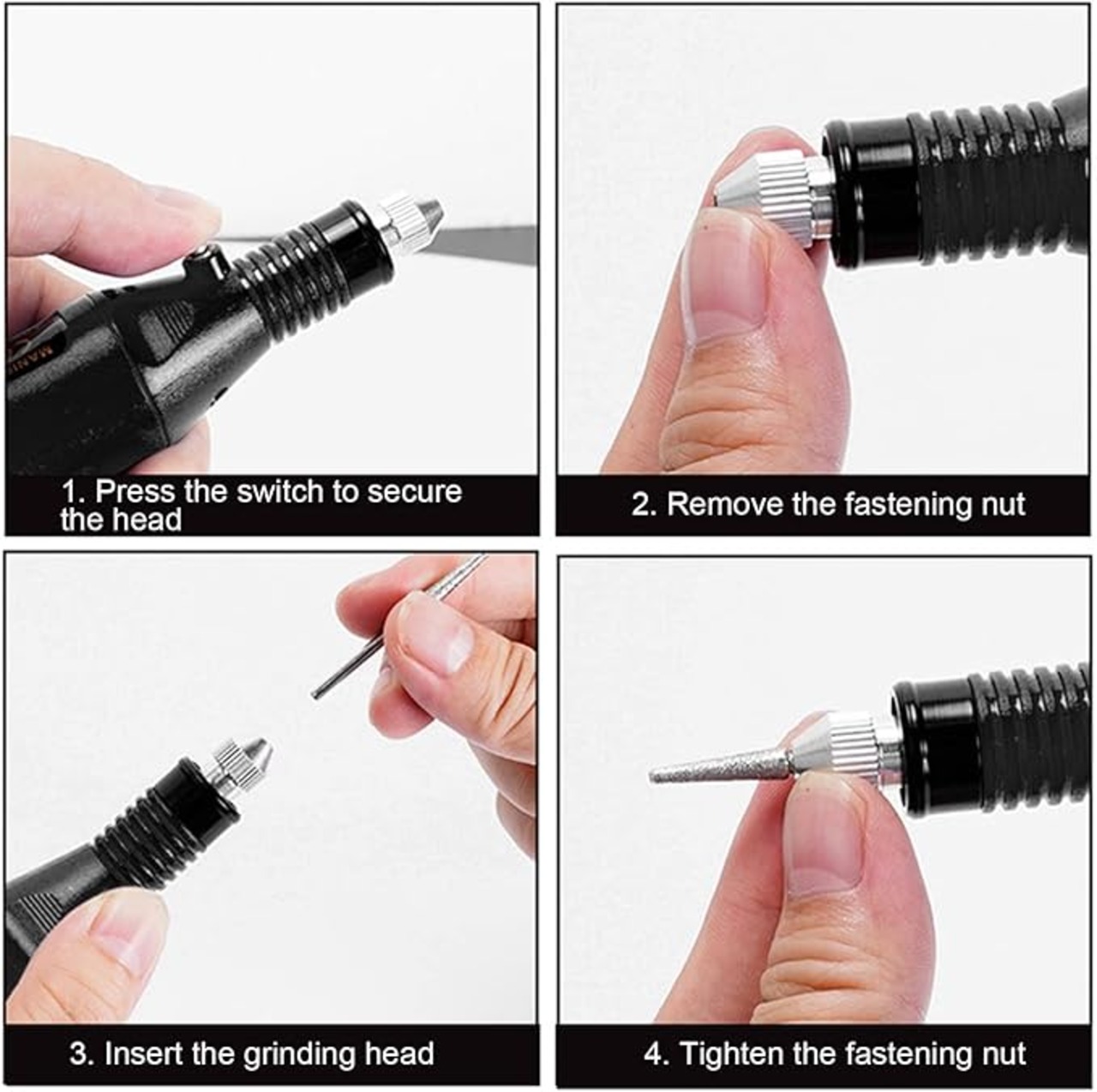 1. Press the switch to secure the head

2. Remove the fastening nut

3. Insert the grinding head

4. Tighten the fastening nut