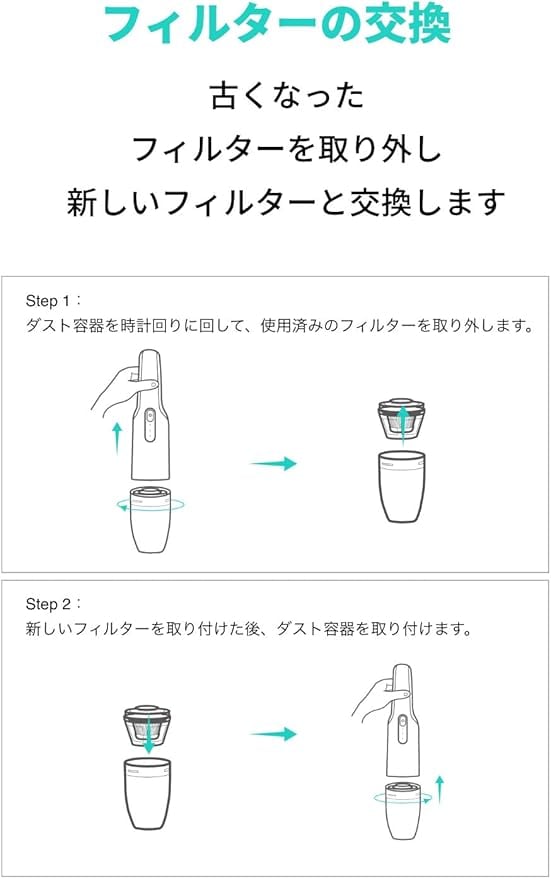 フィルターの交換

古くなった
フィルターを取り外し
新しいフィルターと交換します

Step 1：
ダスト容器を時計回りに回して、使用済みのフィルターを取り外します。

Step 2：
新しいフィルターを取り付けた後、ダスト容器を取り付けます。