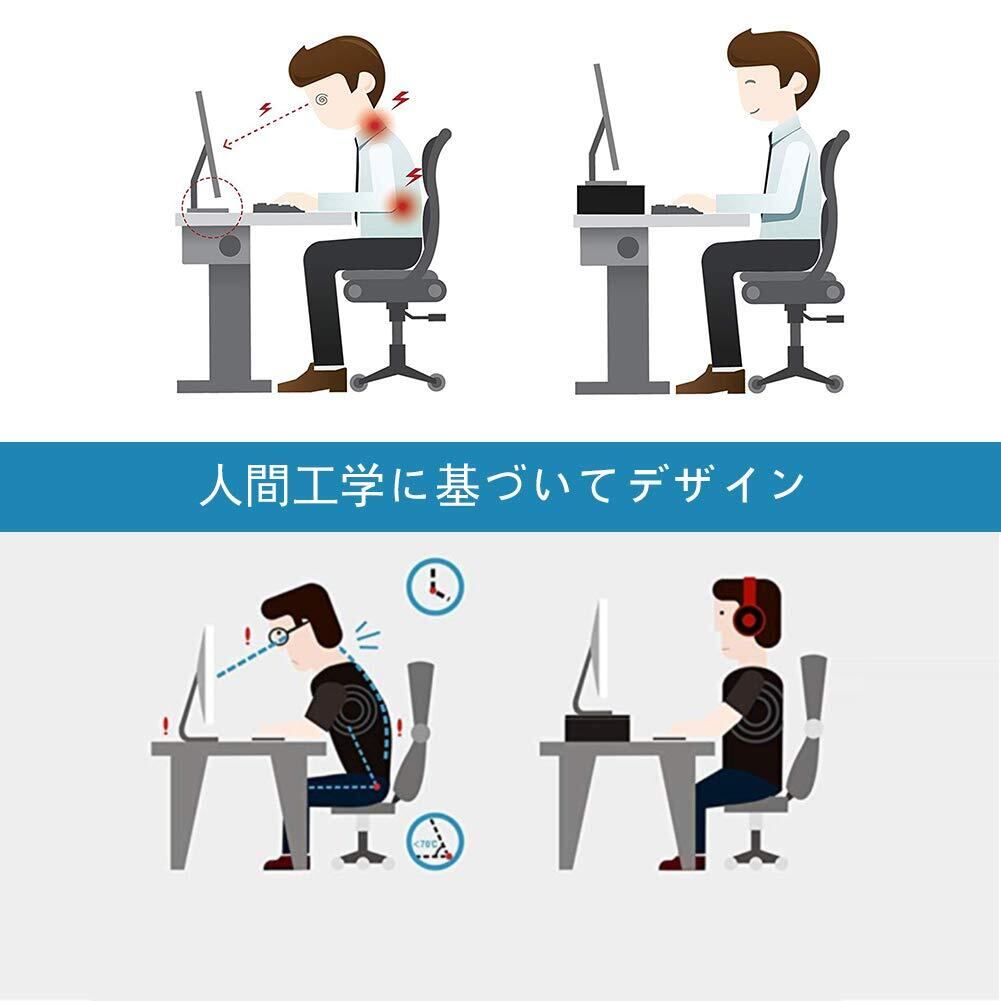 人間工学に基づいてデザイン

<70°C