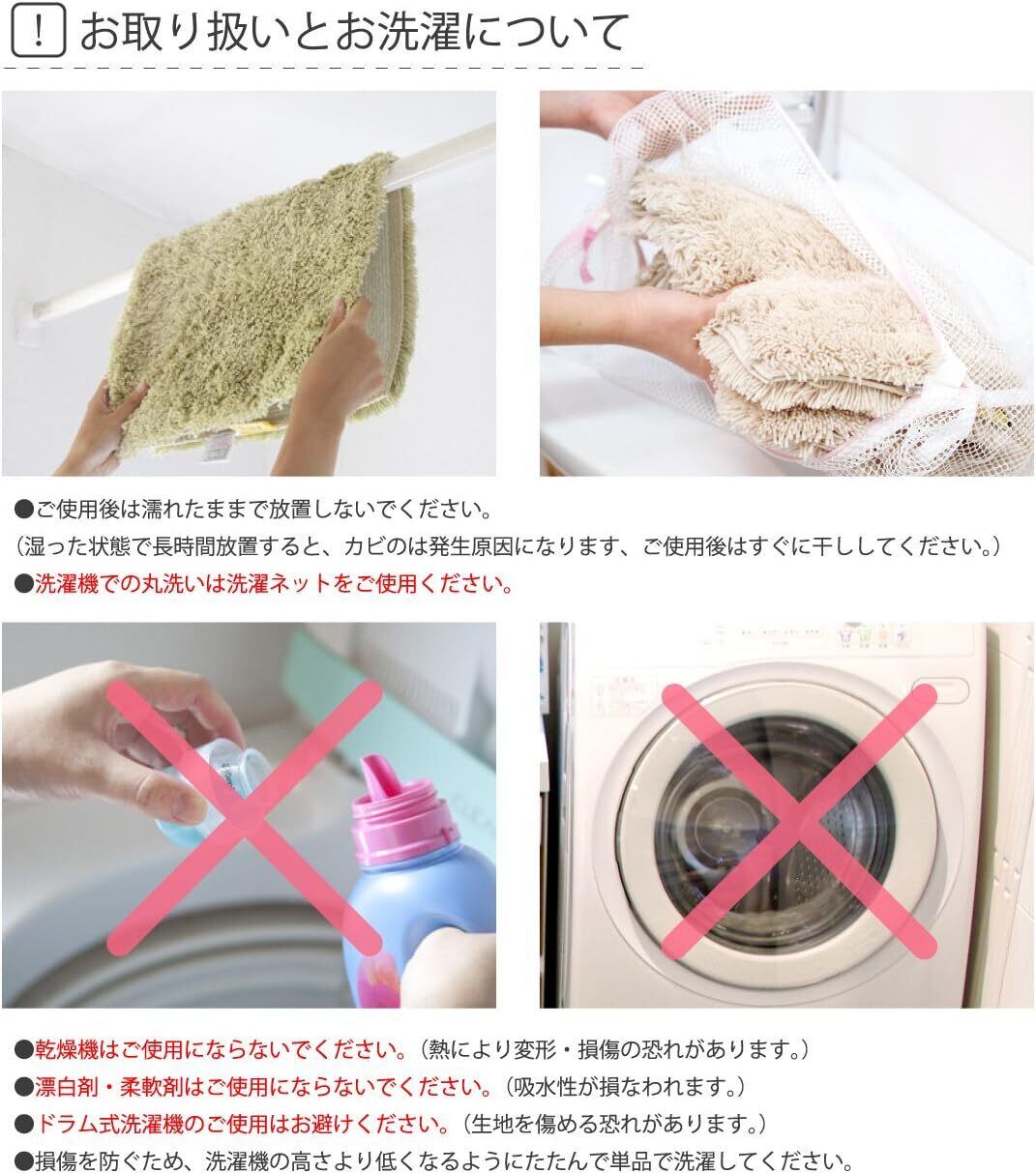 ! お取り扱いとお洗濯について

●ご使用後は濡れたままで放置しないでください。
（湿った状態で長時間放置すると、カビのは発生原因になります、ご使用後はすぐに干ししてください。）
●洗濯機での丸洗いは洗濯ネットをご使用ください。

●乾燥機はご使用にならないでください。（熱により変形・損傷の恐れがあります。）
●漂白剤・柔軟剤はご使用にならないでください。（吸水性が損なわれます。）
●ドラム式洗濯機のご使用はお避けください。（生地を傷める恐れがあります。）
●損傷を防ぐため、洗濯機の高さより低くなるようにたたんで単品で洗濯してください。